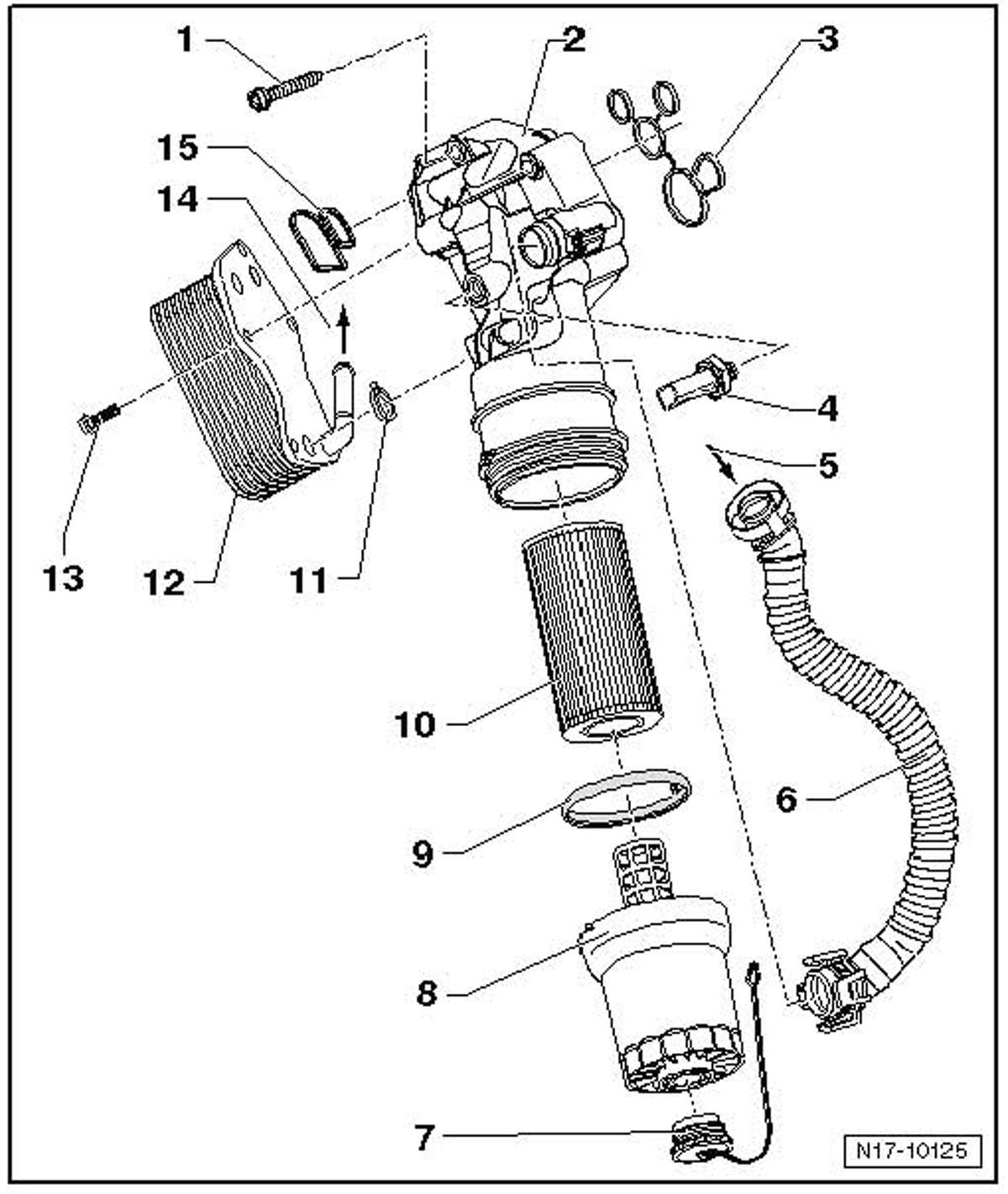 1
2
3
15
14
4
5
13
12
11
10
6
9
8
7
N17-10125