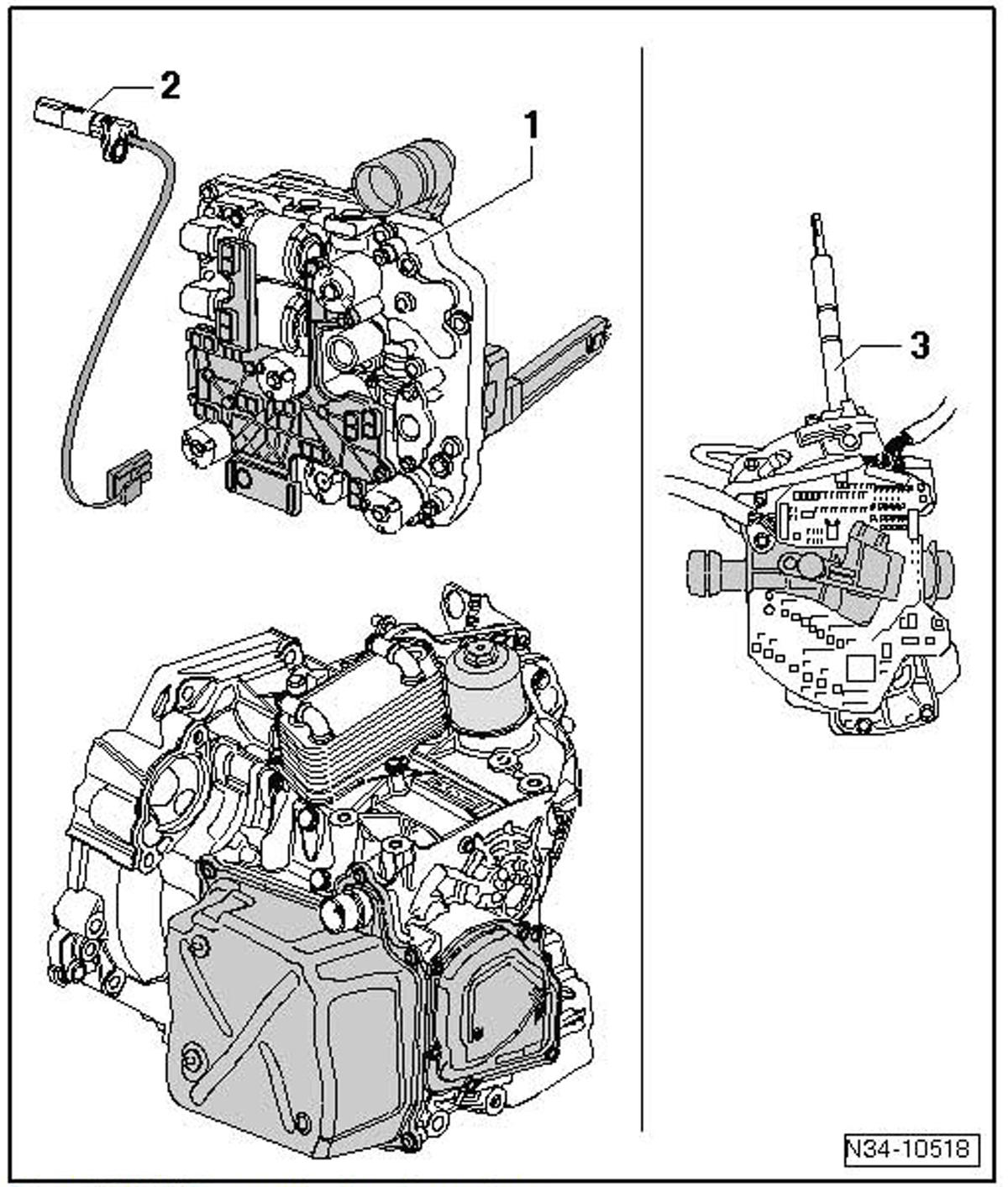 2
1
3
N34-10518