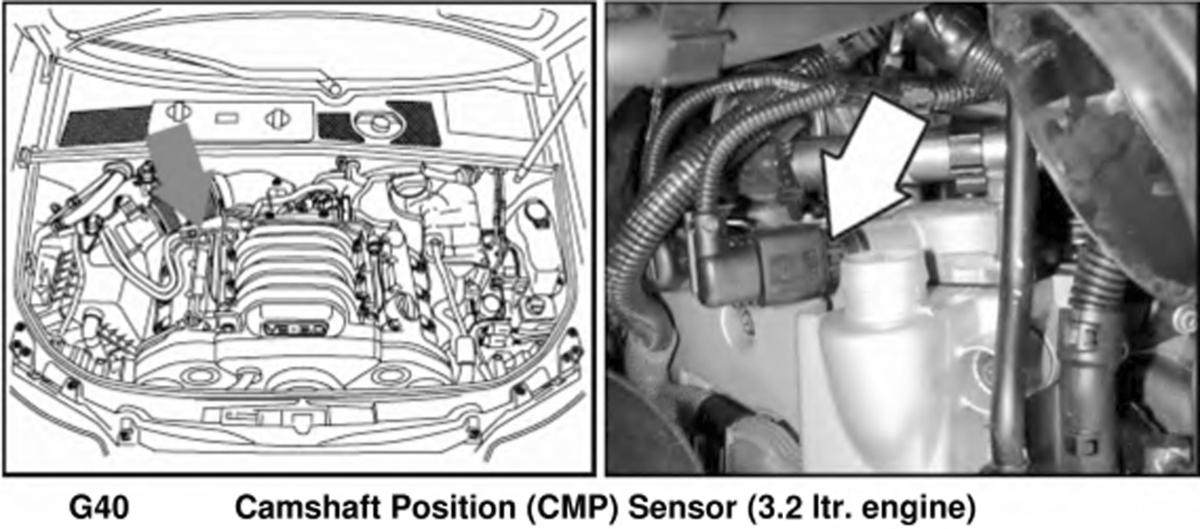 G40 Camshaft Position (CMP) Sensor (3.2 ltr. engine)