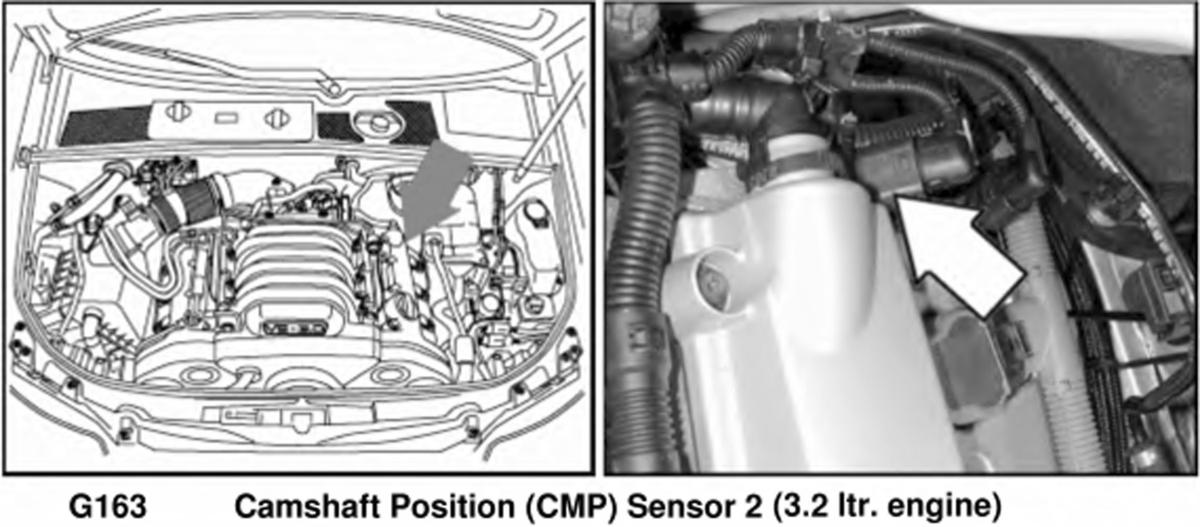 G163 Camshaft Position (CMP) Sensor 2 (3.2 ltr. engine)