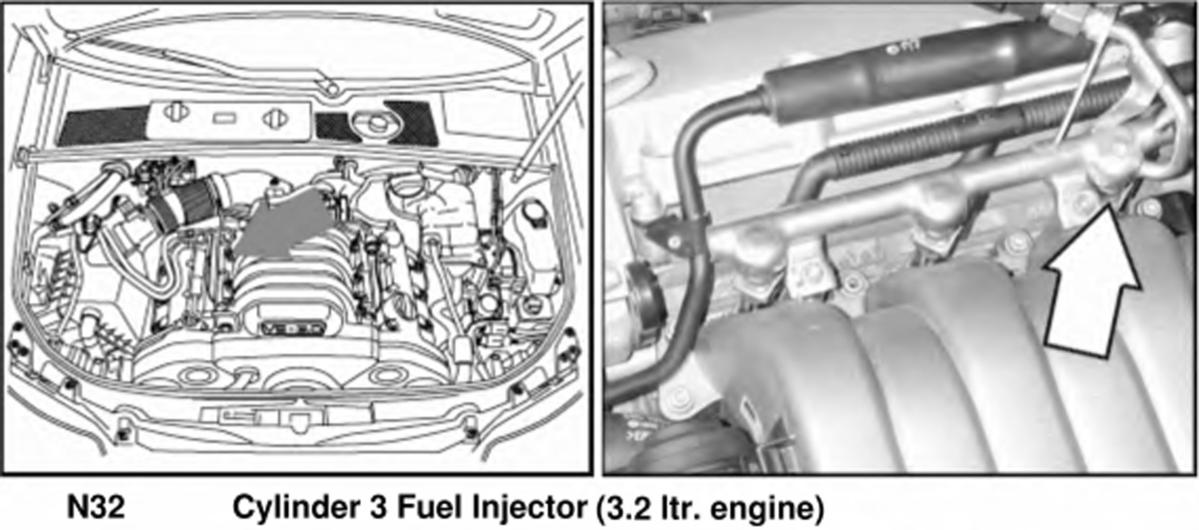 N32 Cylinder 3 Fuel Injector (3.2 ltr. engine)