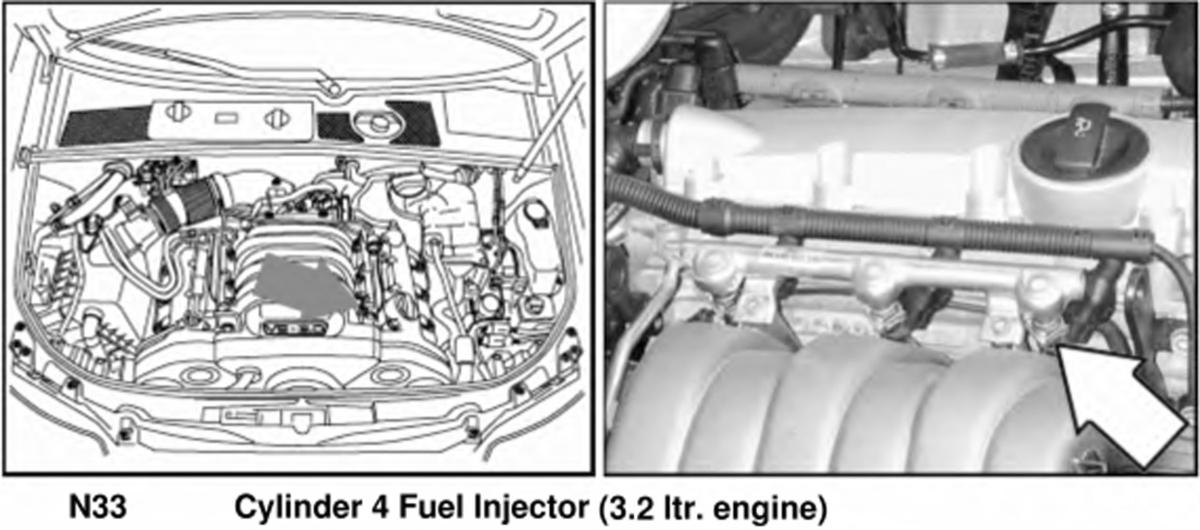 N33 Cylinder 4 Fuel Injector (3.2 ltr. engine)