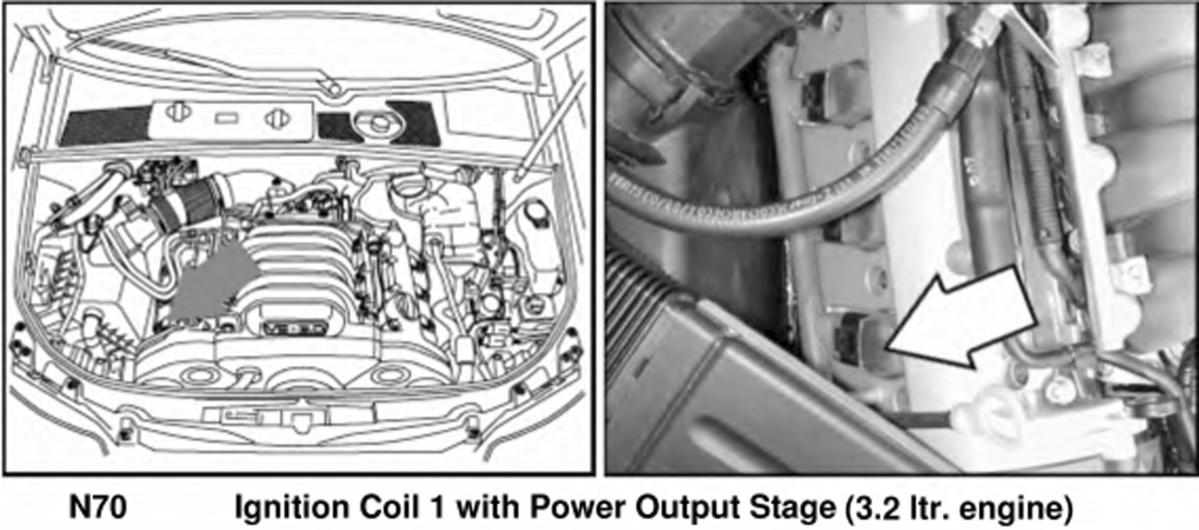 N70 Ignition Coil 1 with Power Output Stage (3.2 ltr. engine)