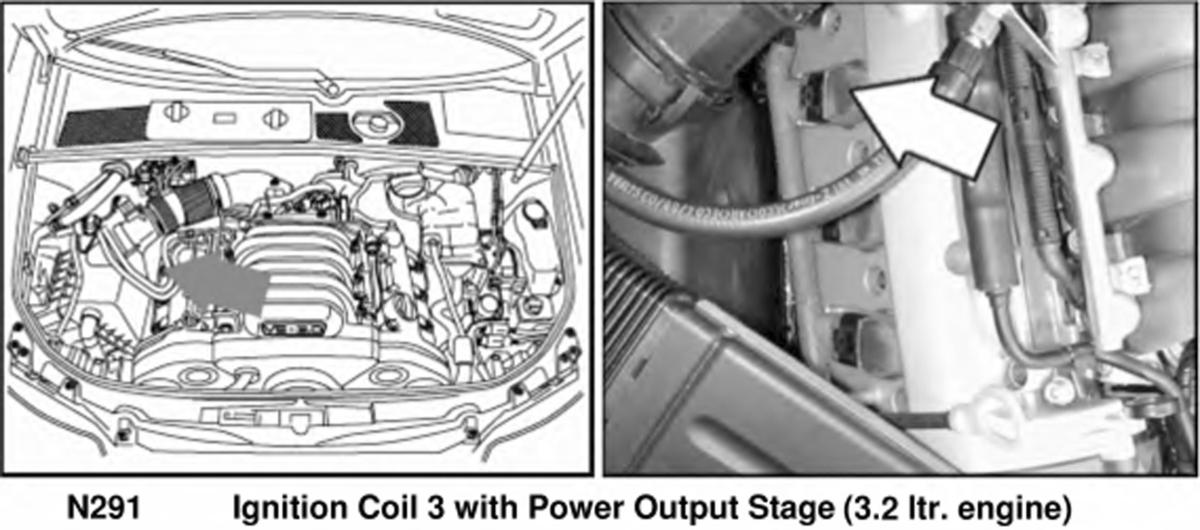 N291 Ignition Coil 3 with Power Output Stage (3.2 ltr. engine)