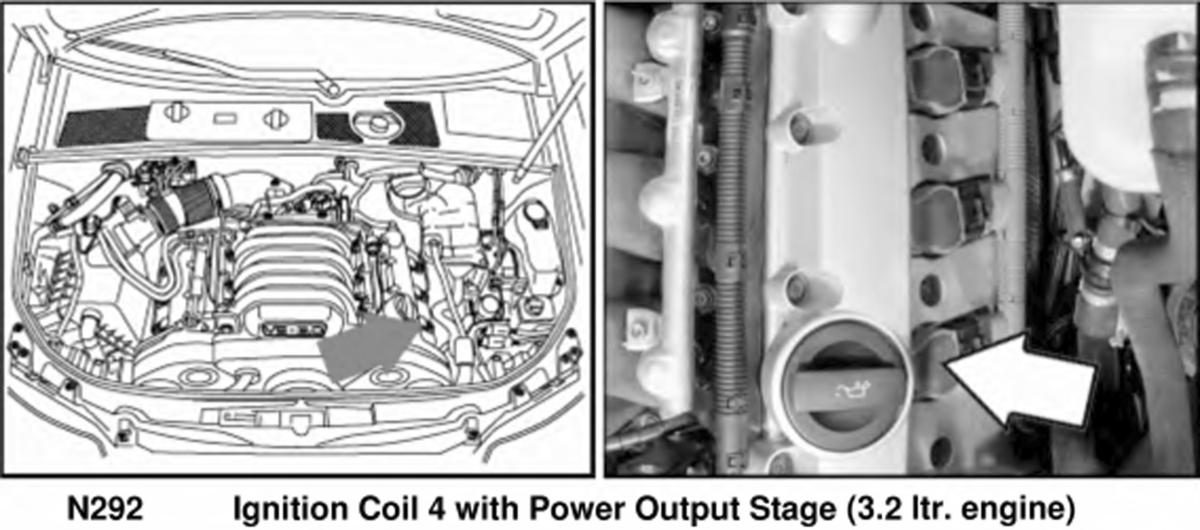 N292 Ignition Coil 4 with Power Output Stage (3.2 ltr. engine)