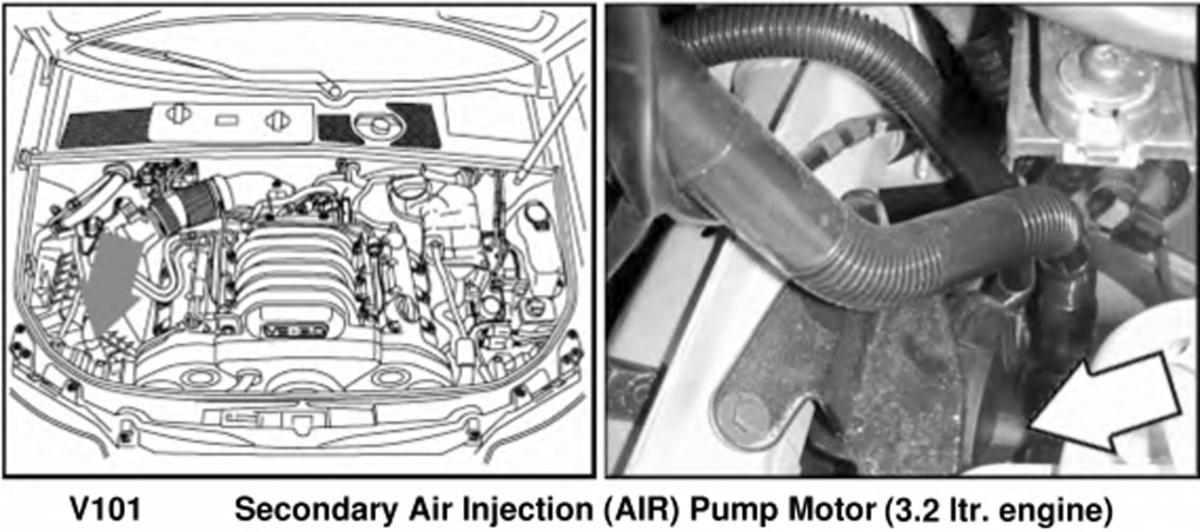 V101 Secondary Air Injection (AIR) Pump Motor (3.2 ltr. engine)