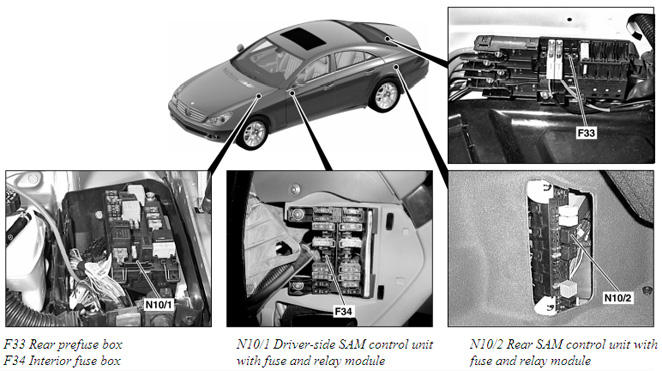 F33

N10/1

F34

N10/2

F33 Rear prefuse box
F34 Interior fuse box

N10/1 Driver-side SAM control unit with fuse and relay module

N10/2 Rear SAM control unit with fuse and relay module