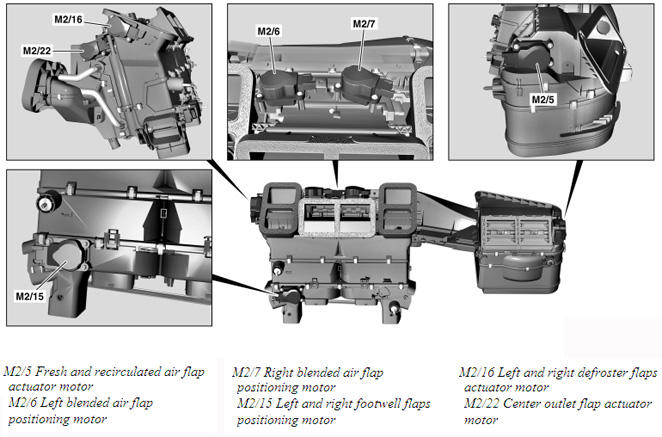 M2/16

M2/22

M2/6

M2/7

M2/5

M2/15

M2/5 Fresh and recirculated air flap actuator motor
M2/6 Left blended air flap positioning motor

M2/7 Right blended air flap positioning motor
M2/15 Left and right footwell flaps positioning motor

M2/16 Left and right defroster flaps actuator motor
M2/22 Center outlet flap actuator motor