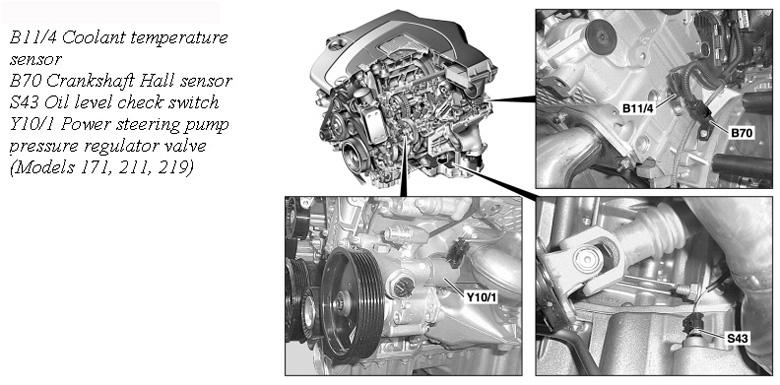 B11/4 Coolant temperature sensor
B70 Crankshaft Hall sensor
S43 Oil level check switch
Y10/1 Power steering pump pressure regulator valve
(Models 171, 211, 219)

B11/4
B70
Y10/1
S43