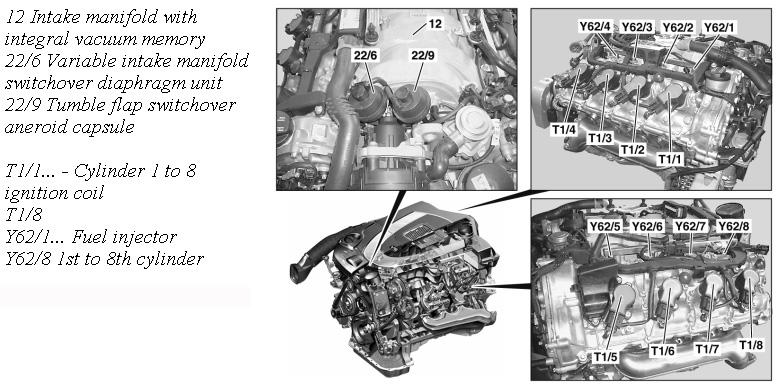 12 Intake manifold with integral vacuum memory
22/6 Variable intake manifold switchover diaphragm unit
22/9 Tumble flap switchover aneroid capsule

T1/1... - Cylinder 1 to 8 ignition coil
T1/8
Y62/1... Fuel injector
Y62/8 1st to 8th cylinder

12
22/6
22/9

Y62/4
Y62/3
Y62/2
Y62/1
T1/4
T1/3
T1/2
T1/1

Y62/5
Y62/6
Y62/7
Y62/8
T1/5
T1/6
T1/7
T1/8