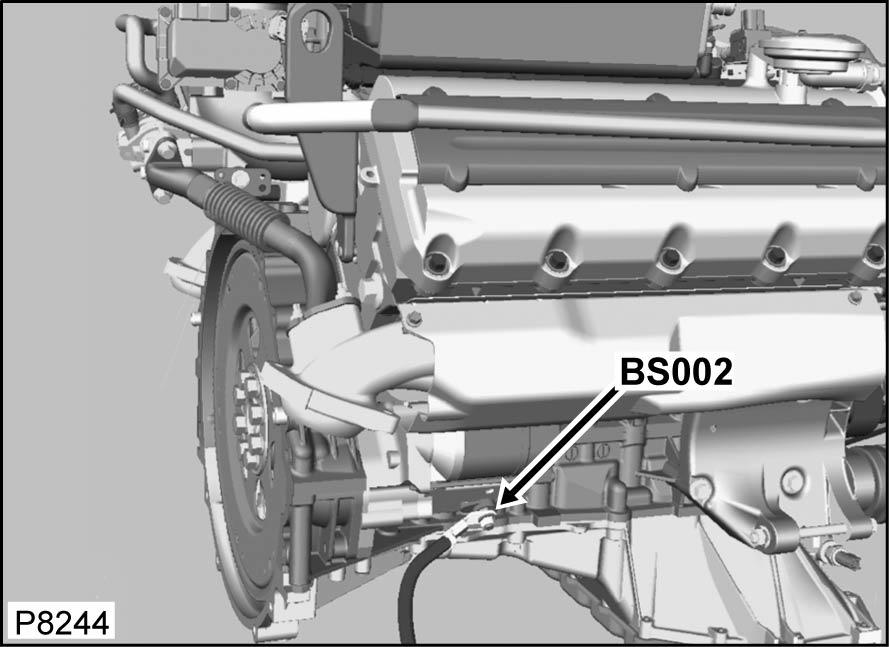 BS002

P8244