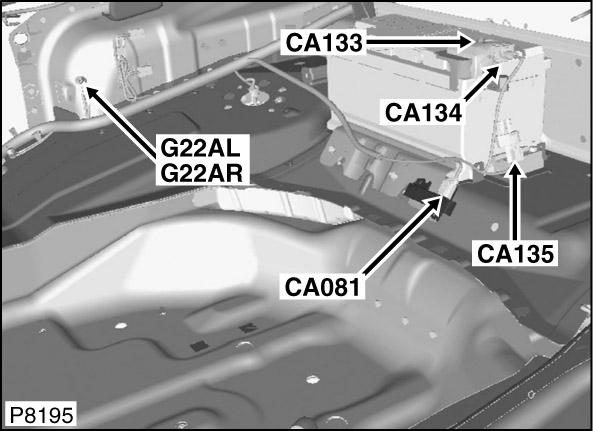 CA133

CA134

G22AL
G22AR

CA135

CA081

P8195