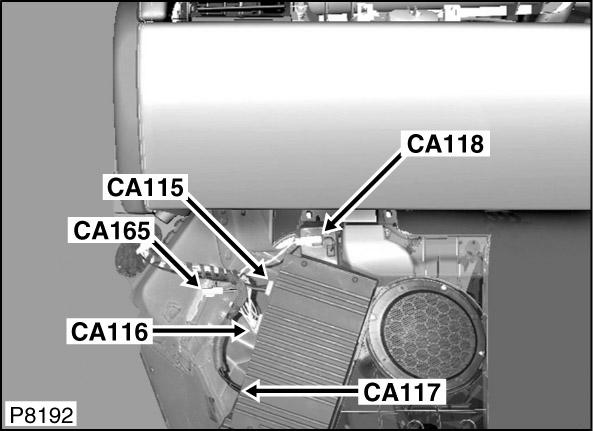 CA118

CA115

CA165

CA116

CA117

P8192