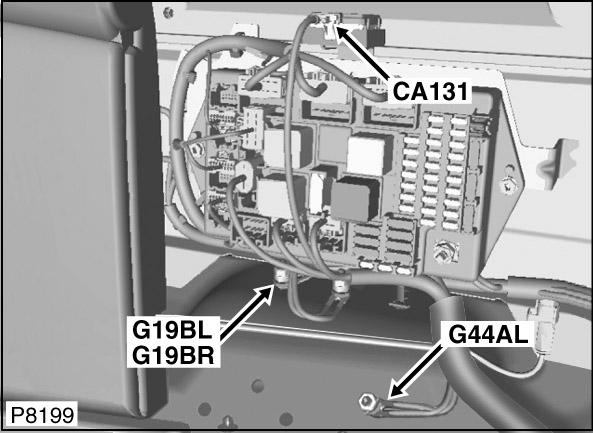 CA131

G19BL
G19BR

G44AL

P8199