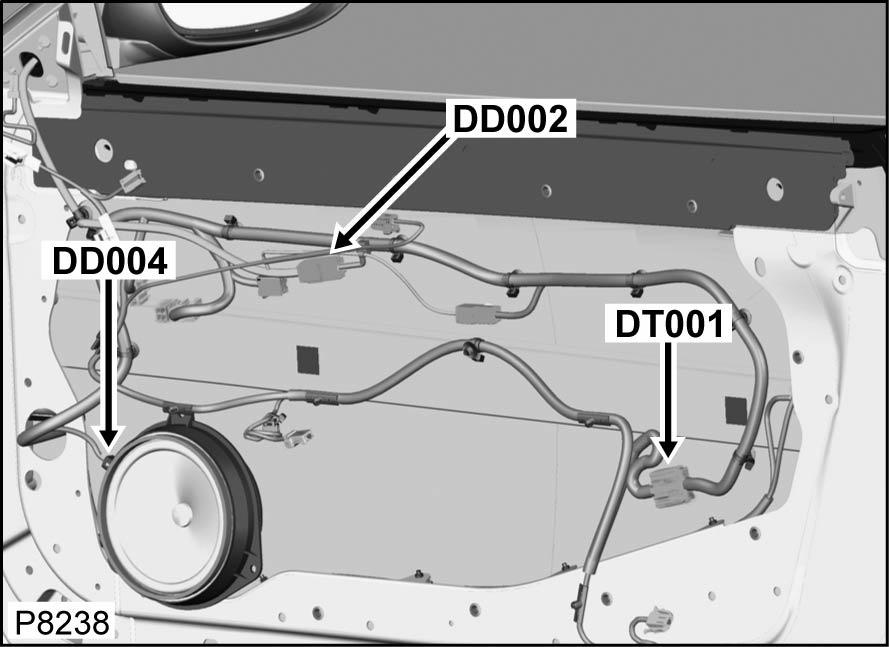 DD002

DD004

DT001

P8238