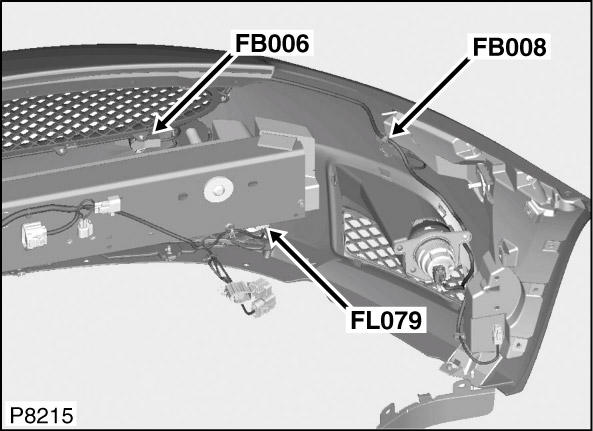 FB006

FB008

FL079

P8215