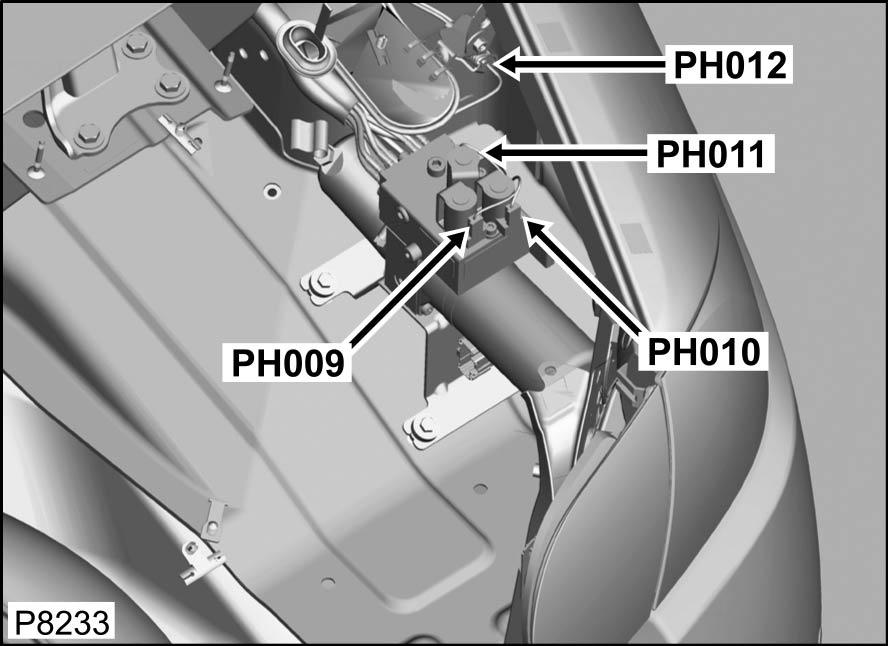 PH012
PH011
PH009
PH010
P8233