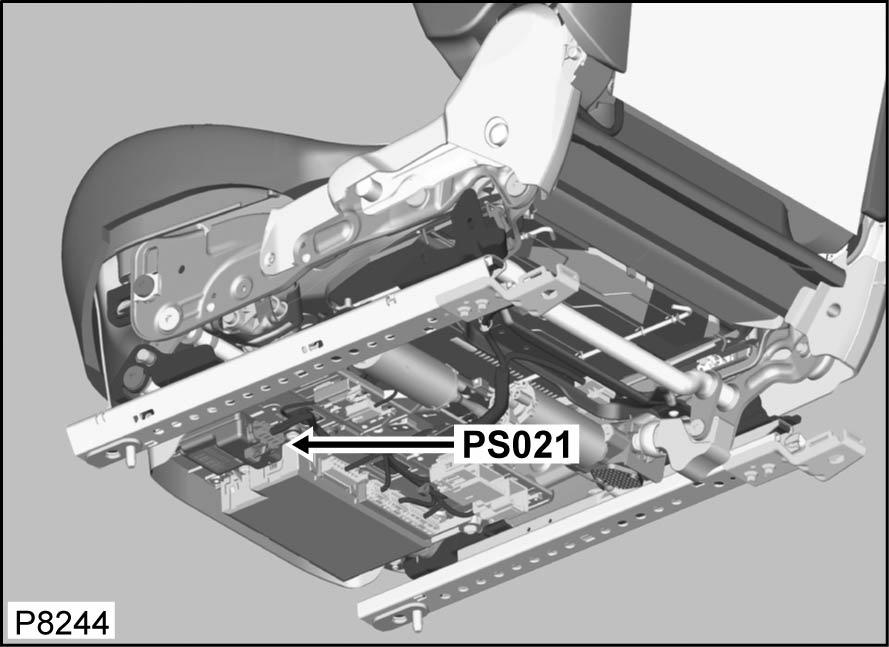 PS021

P8244