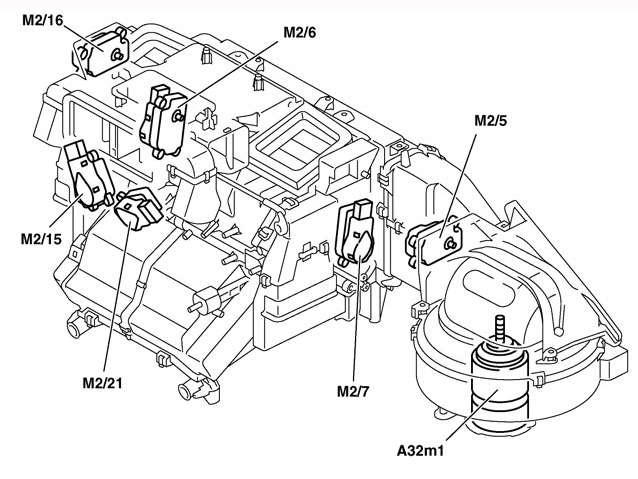 M2/16

M2/6

M2/5

M2/15

M2/21

M2/7

A32m1