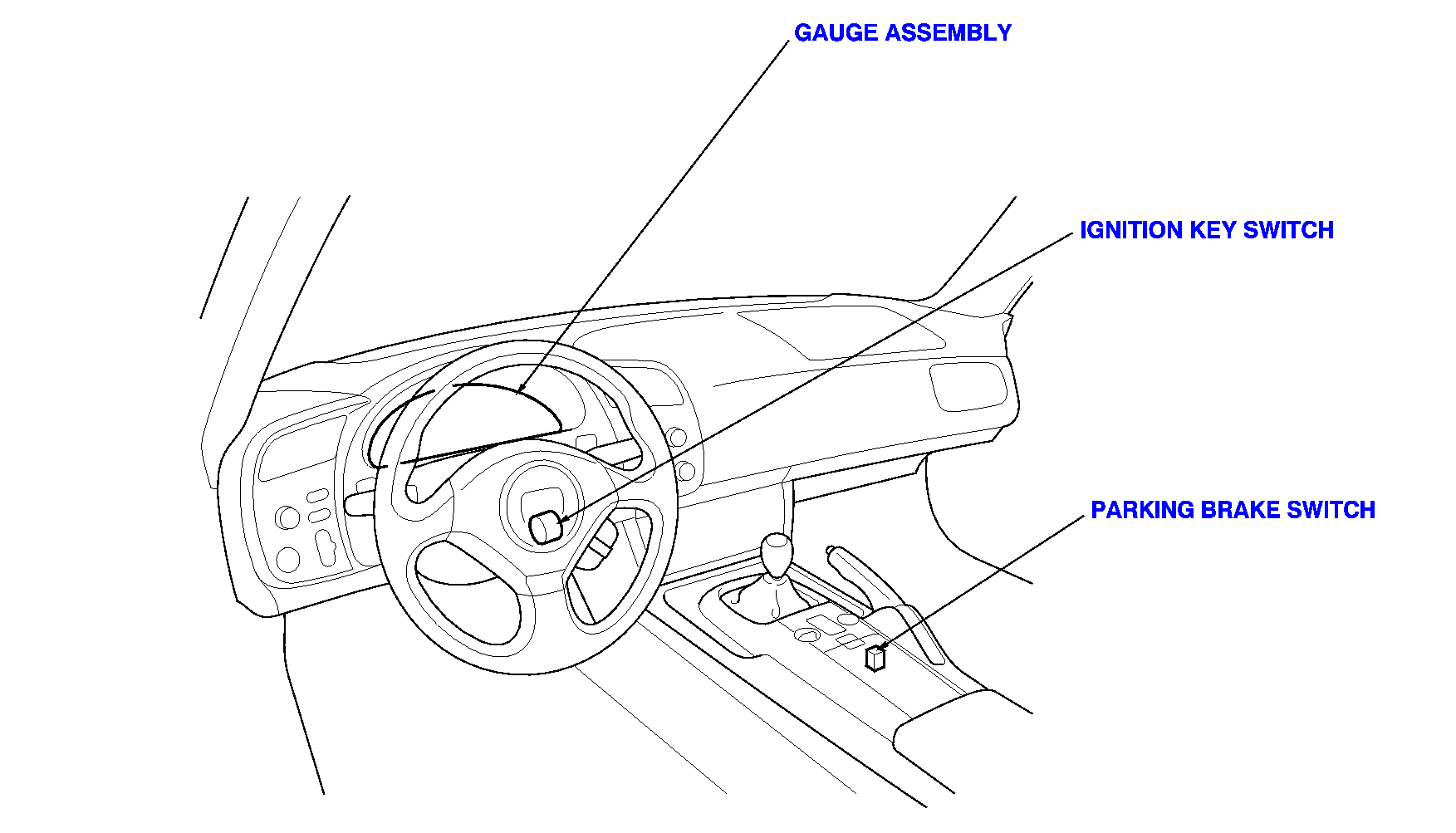 GAUGE ASSEMBLY

IGNITION KEY SWITCH

PARKING BRAKE SWITCH