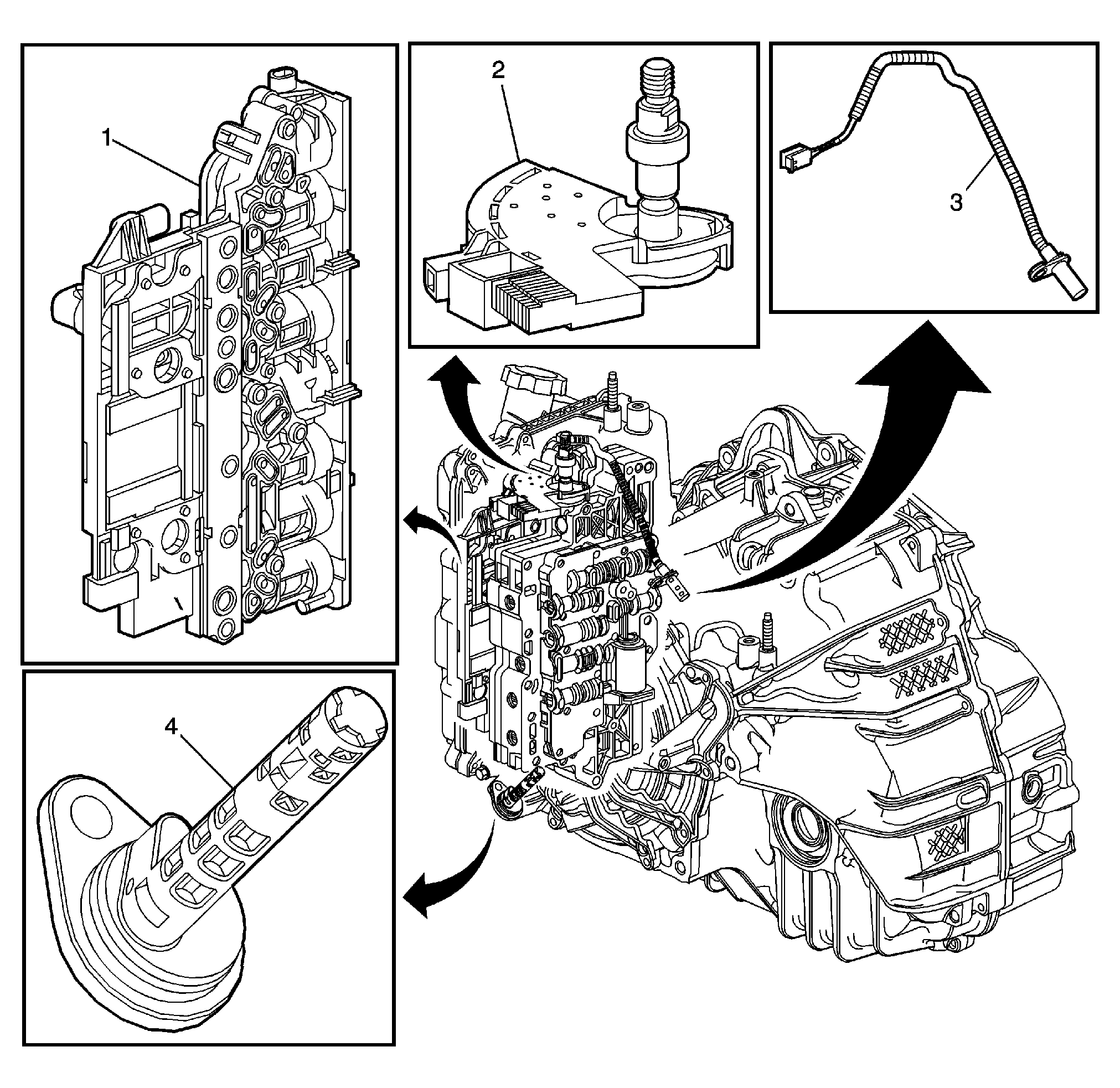 1
2
3
4