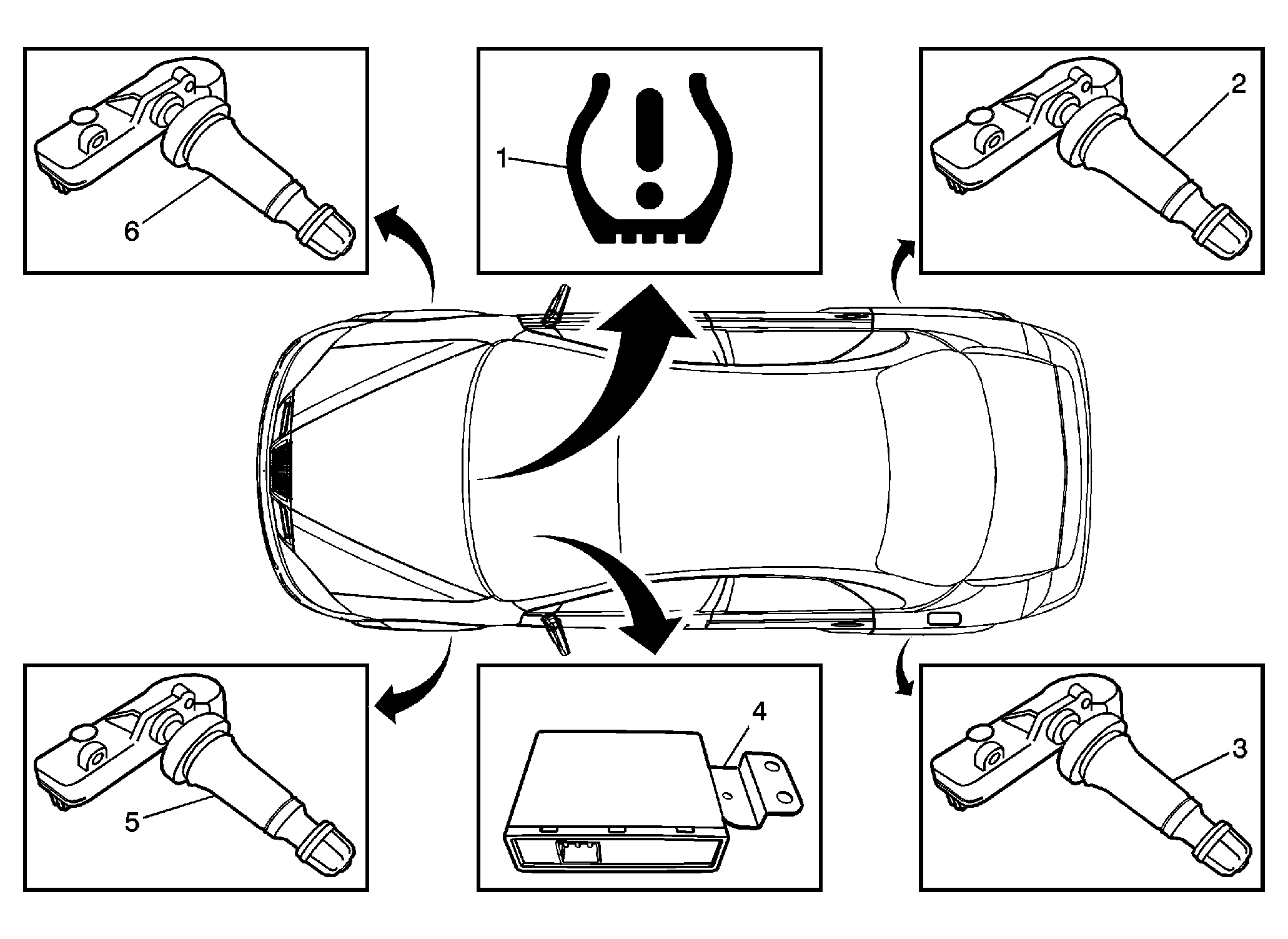 6
1
2
5
4
3