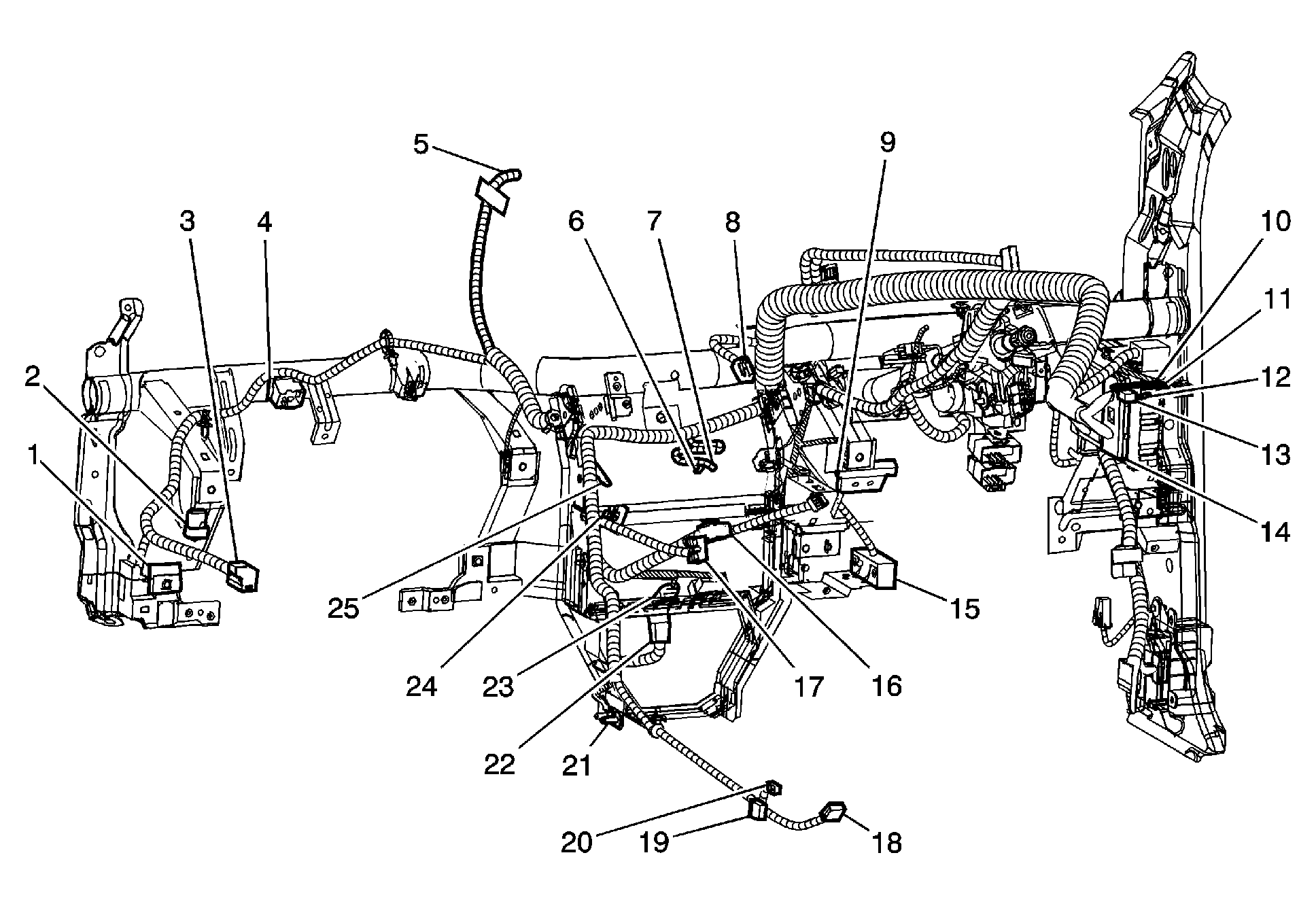 5
9
3
4
6
7
8
10
11
2
12
1
13
14
25
15
24
23
17
16
22
21
20
19
18