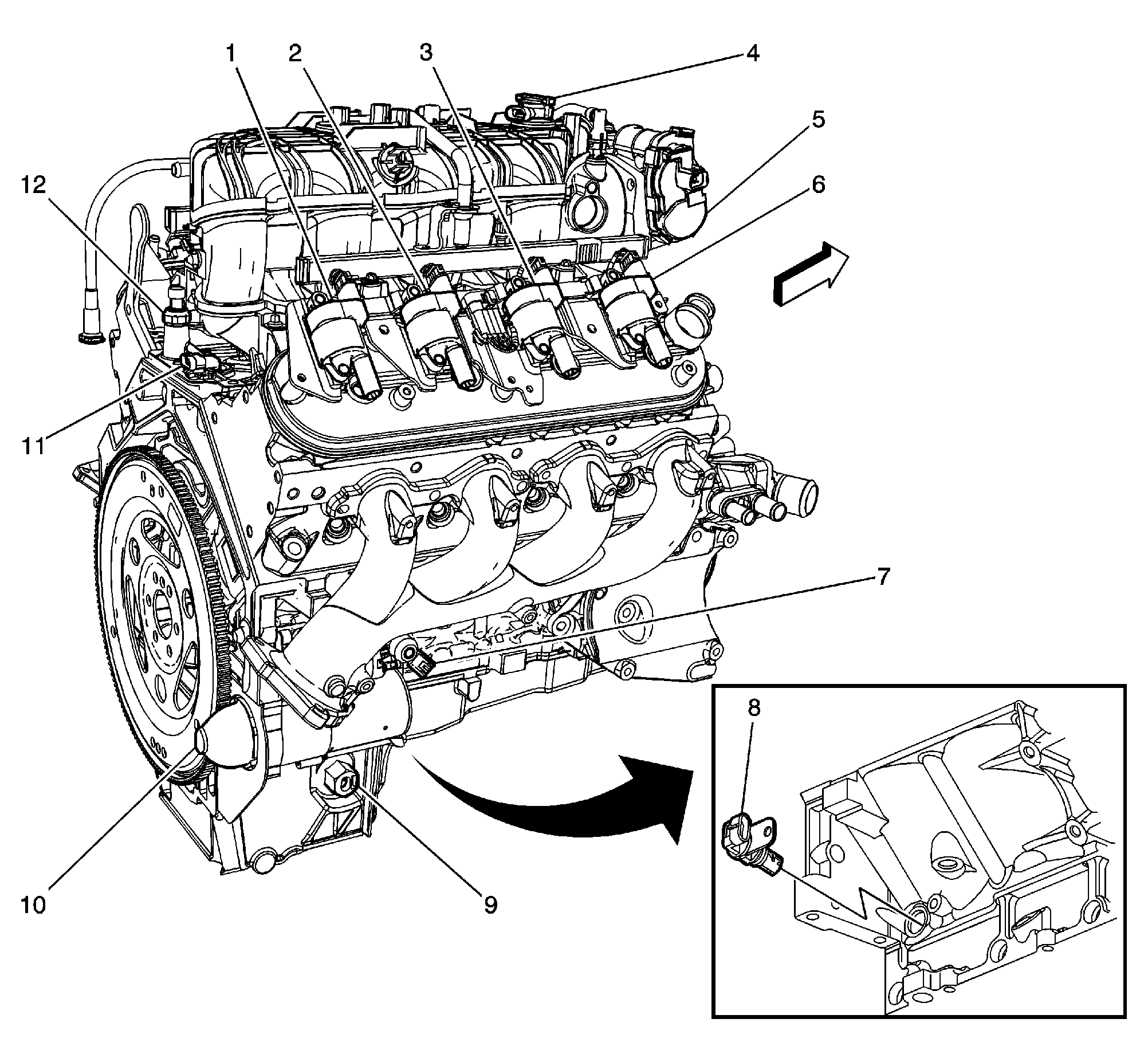 1
2
3
4
5
6
12
11
7
8
10
9