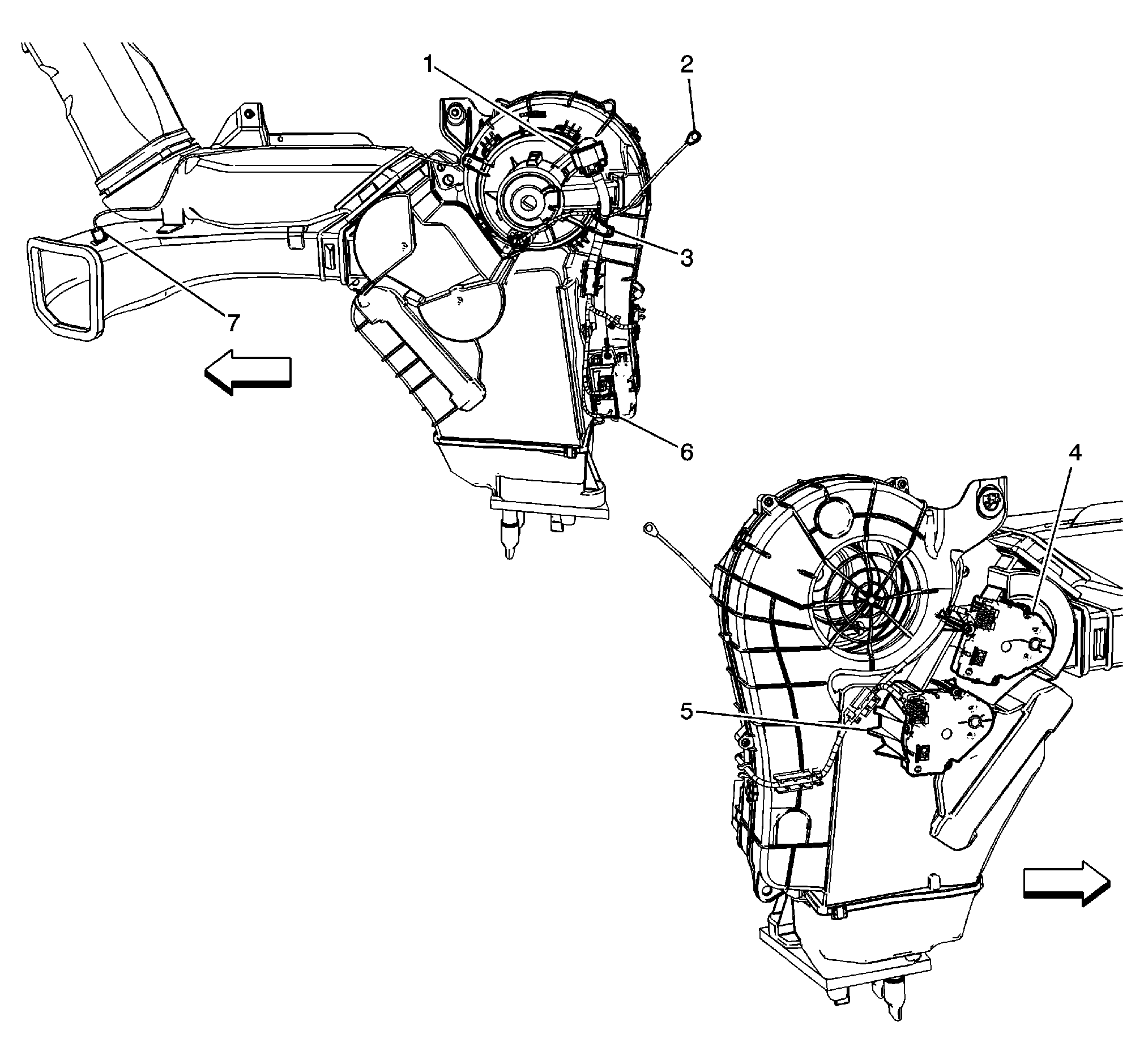 1
2
3
7
6
4
5