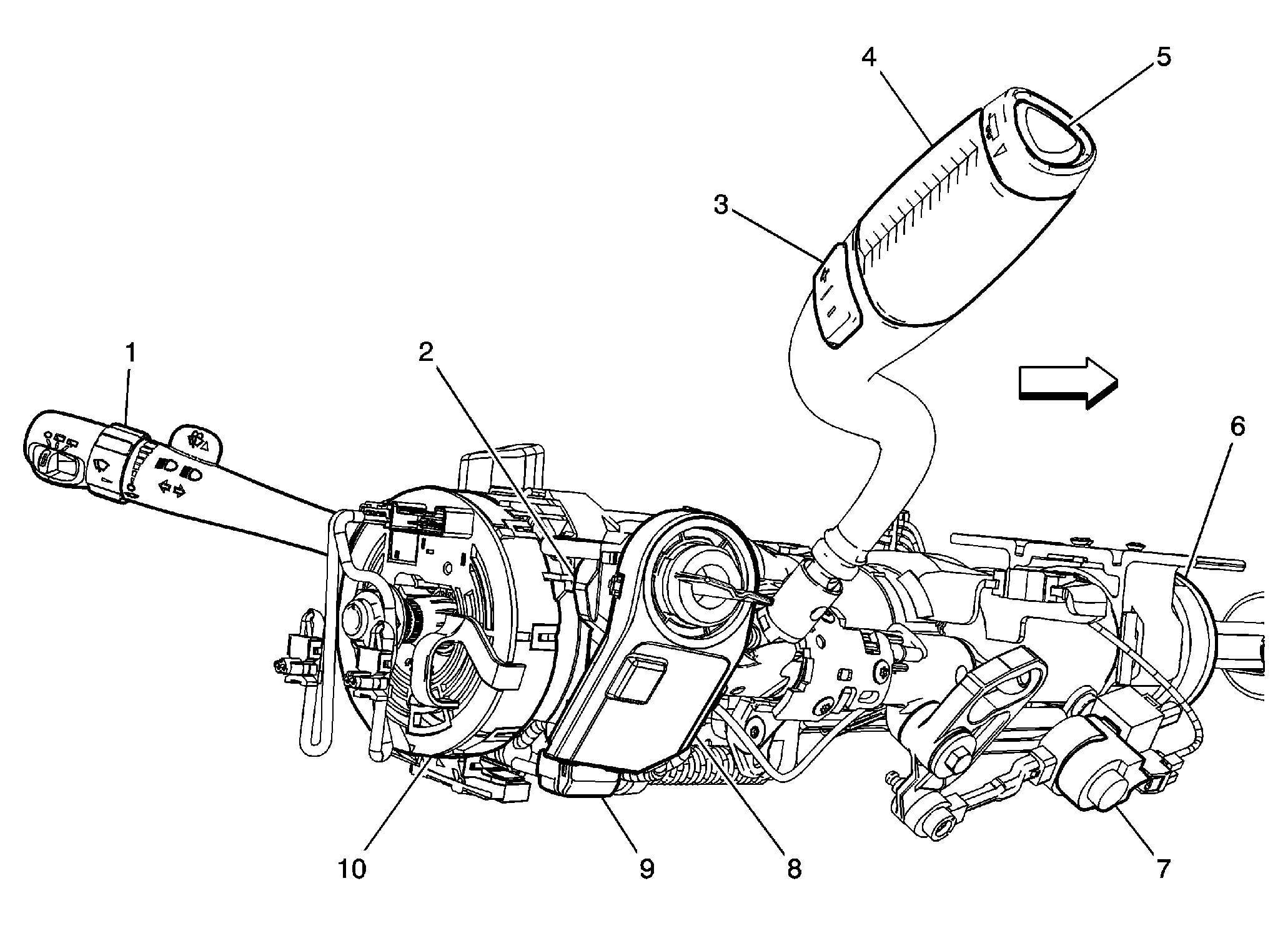 4
5
3
1
2
6
10
9
8
7