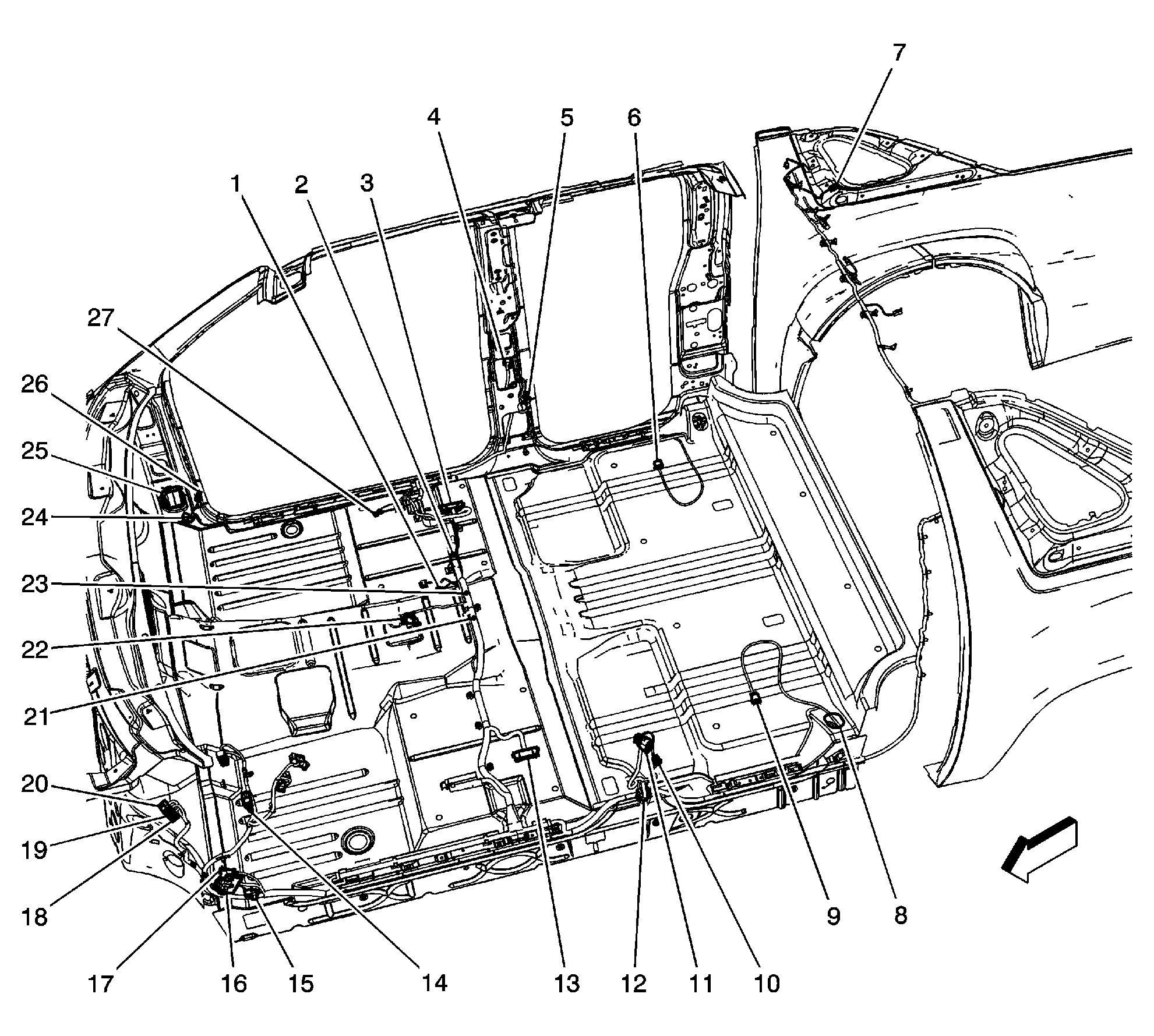 7
4
5
6
1
2
3
27
26
25
24
23
22
21
20
19
18
17
16
15
14
13
12
11
10
9
8