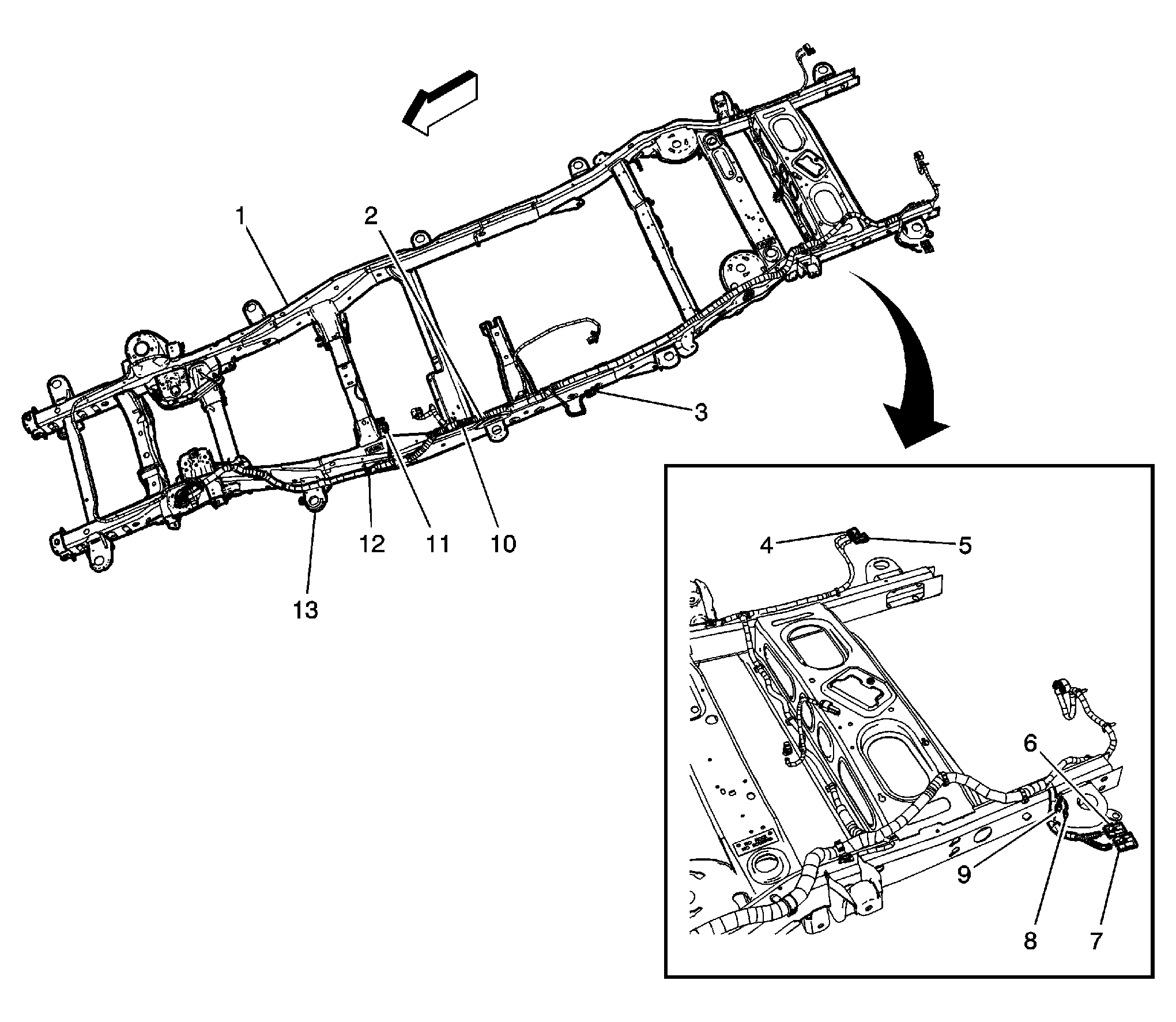 1
2
3
12
11
10
13
4
5
6
9
8
7