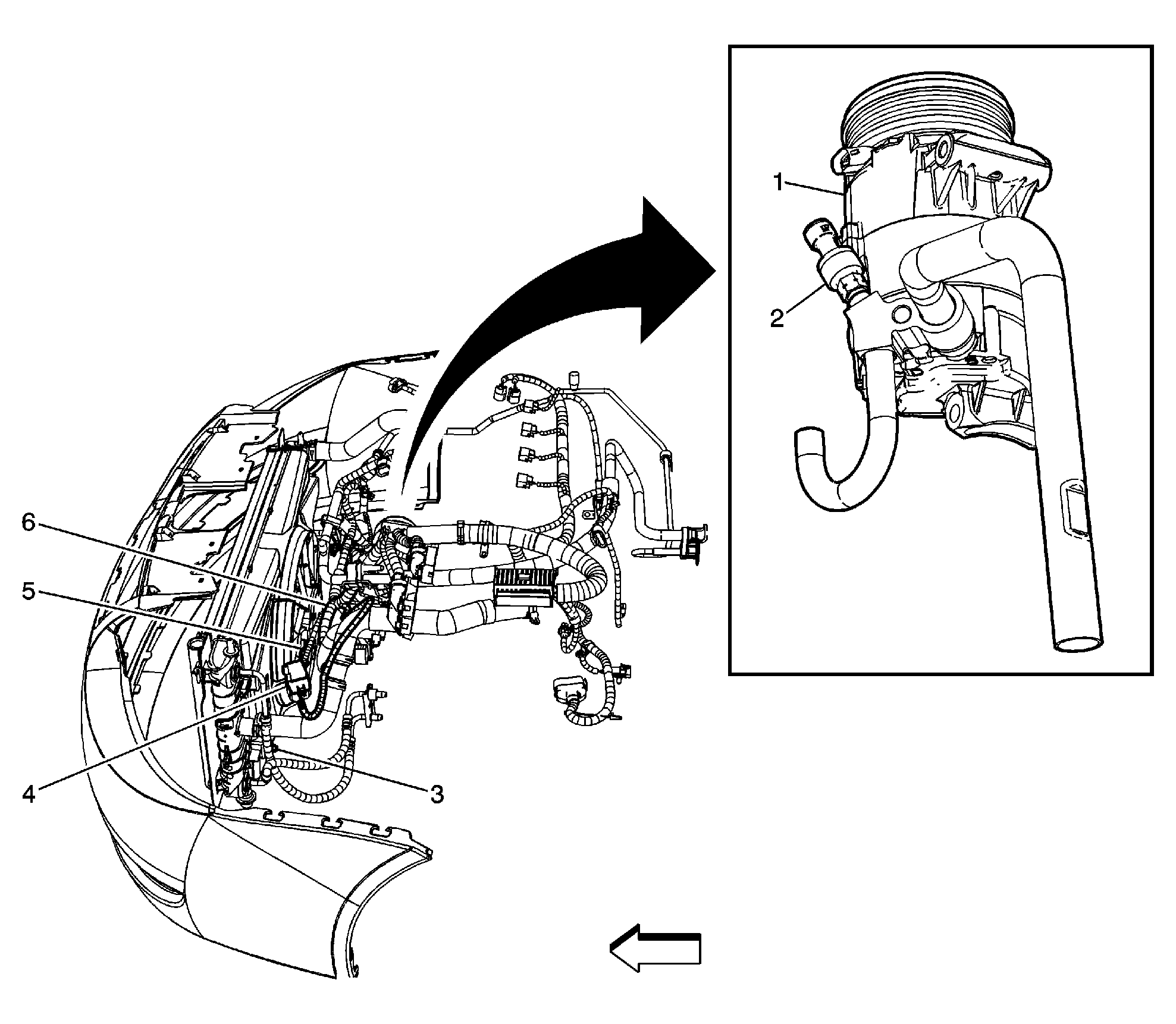 1
2
6
5
4
3