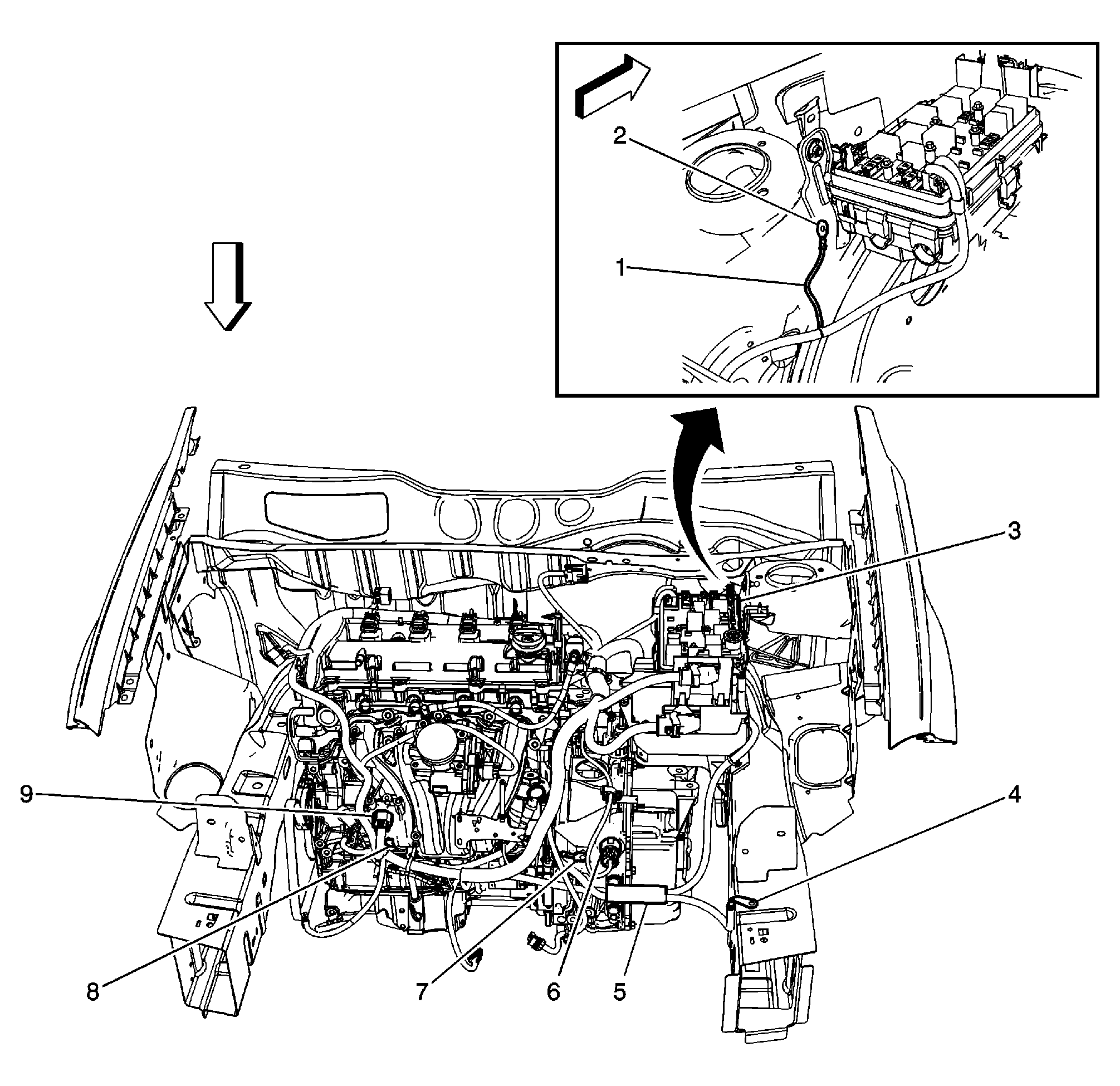 2
1
3
9
4
8
7
6
5