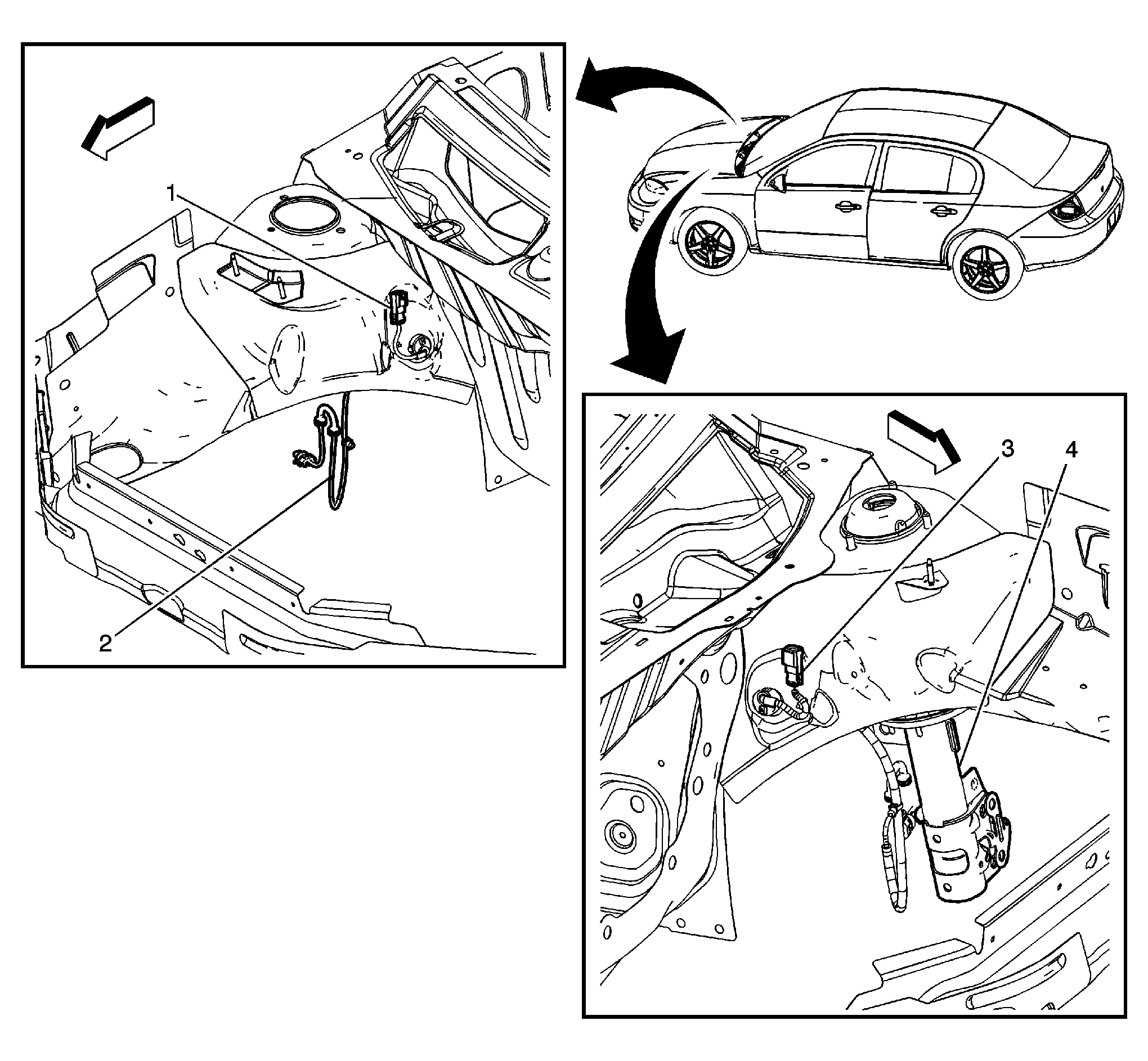 1
2
3
4