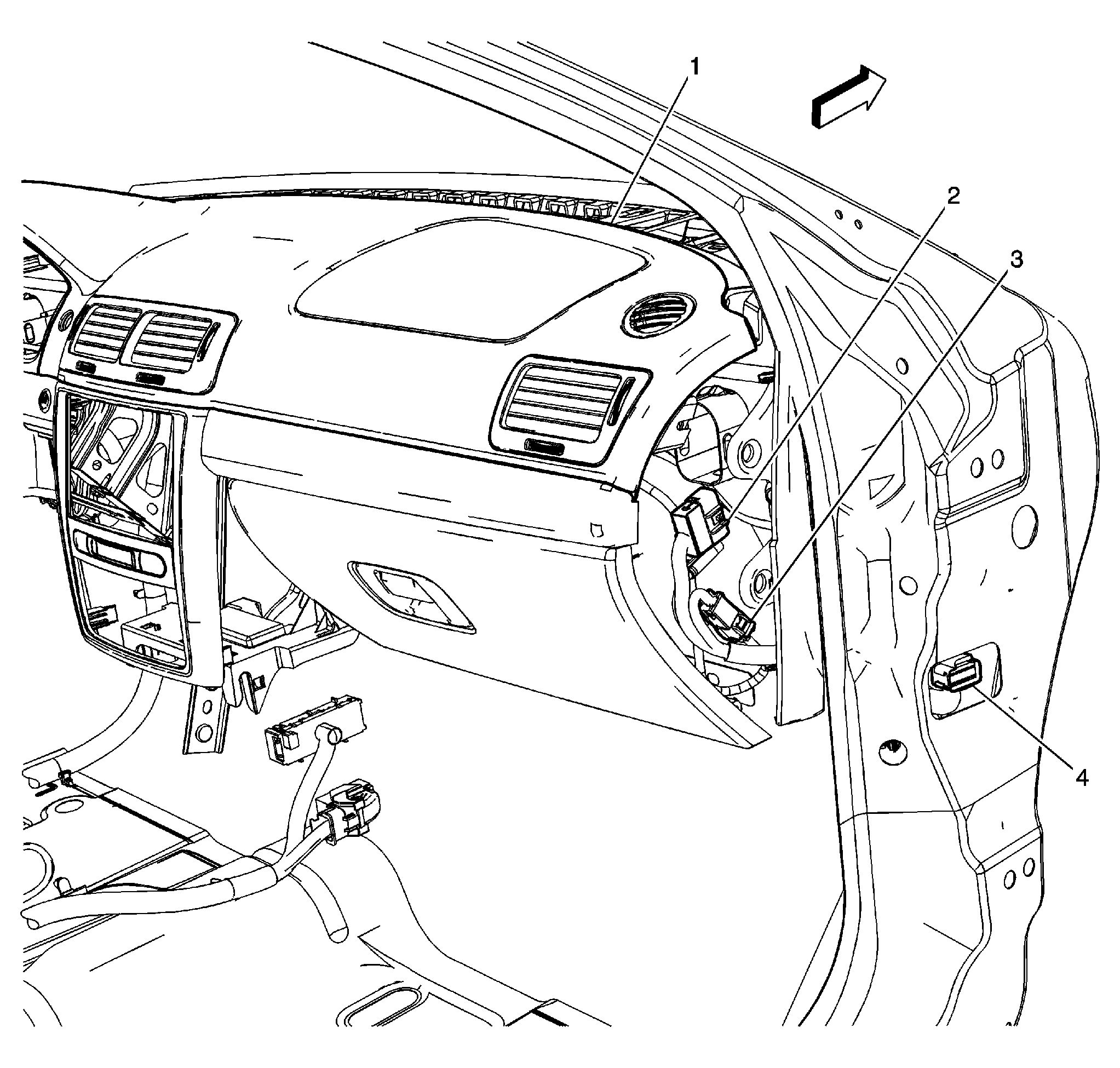 1
2
3
4