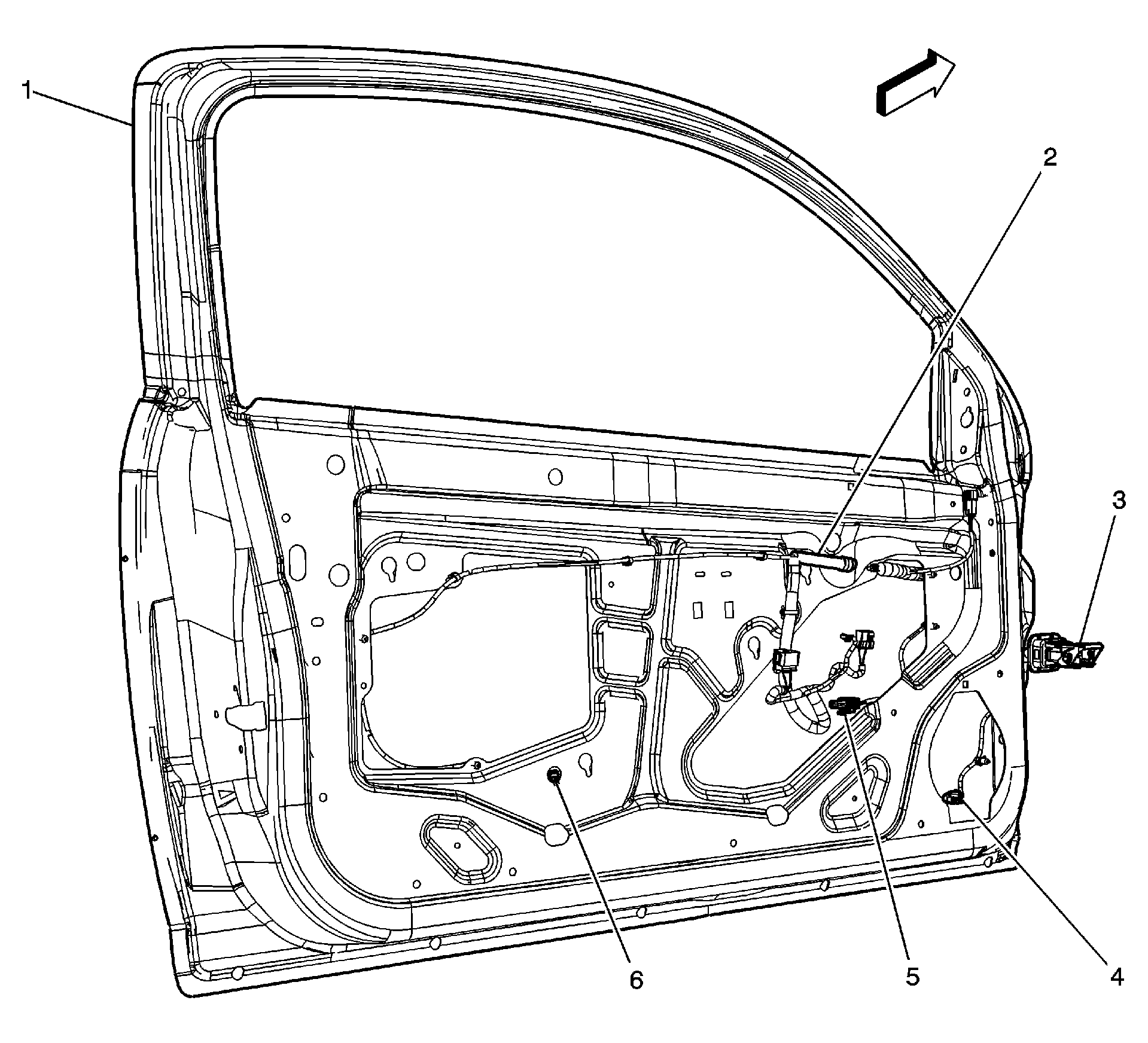 1
2
3
6
5
4