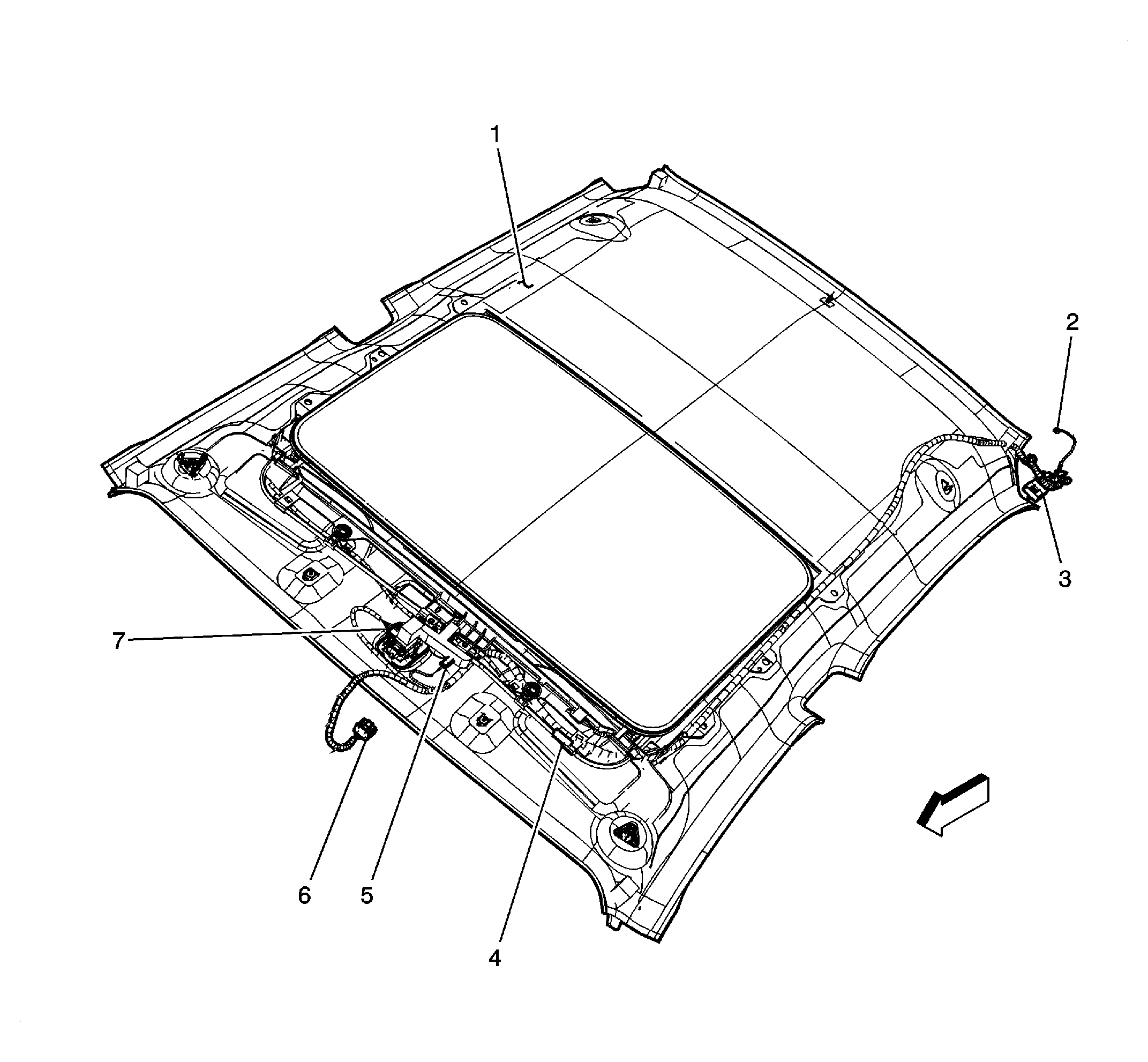 1
2
3
7
6
5
4