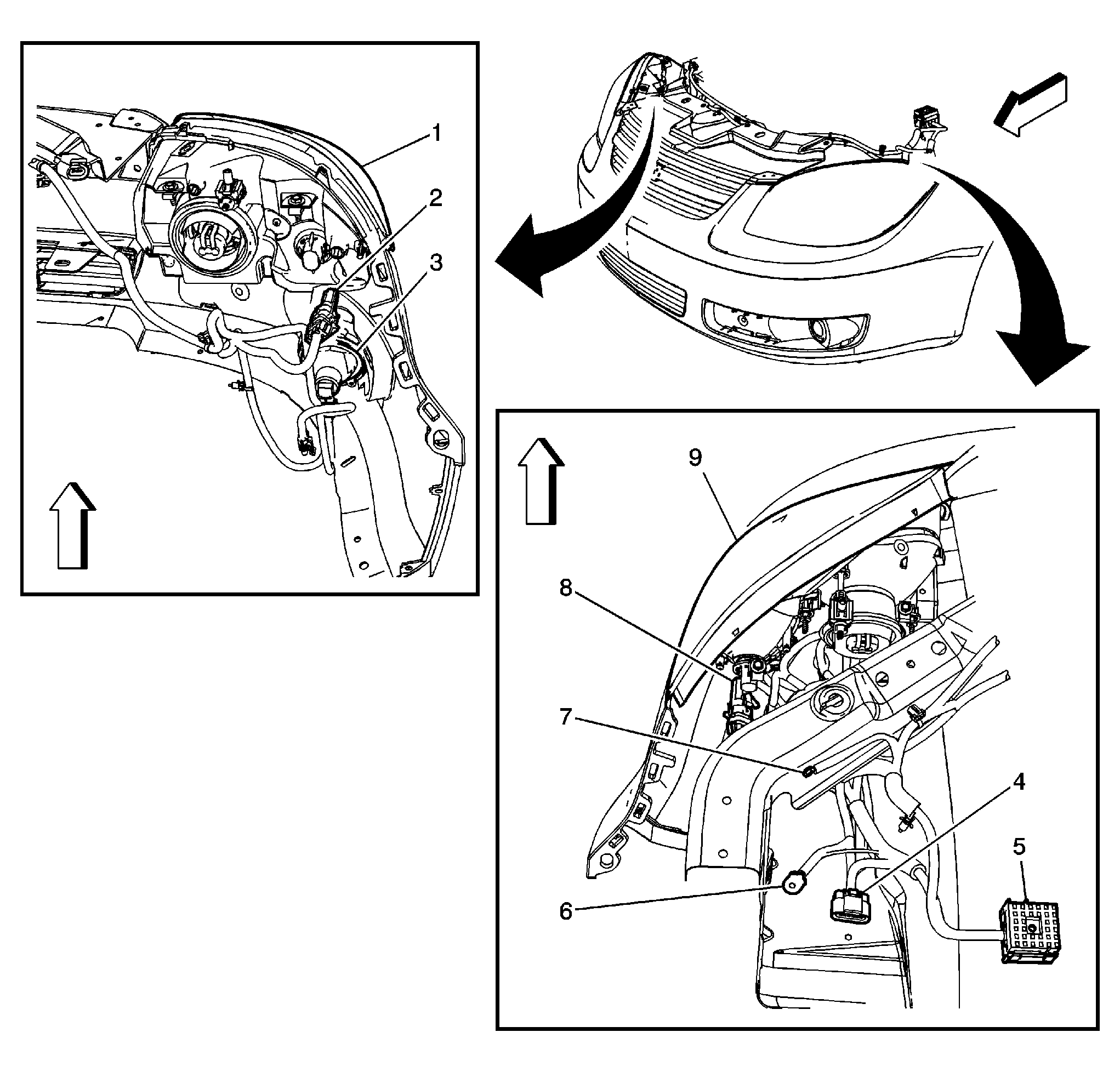 1
2
3
9
8
7
4
5
6