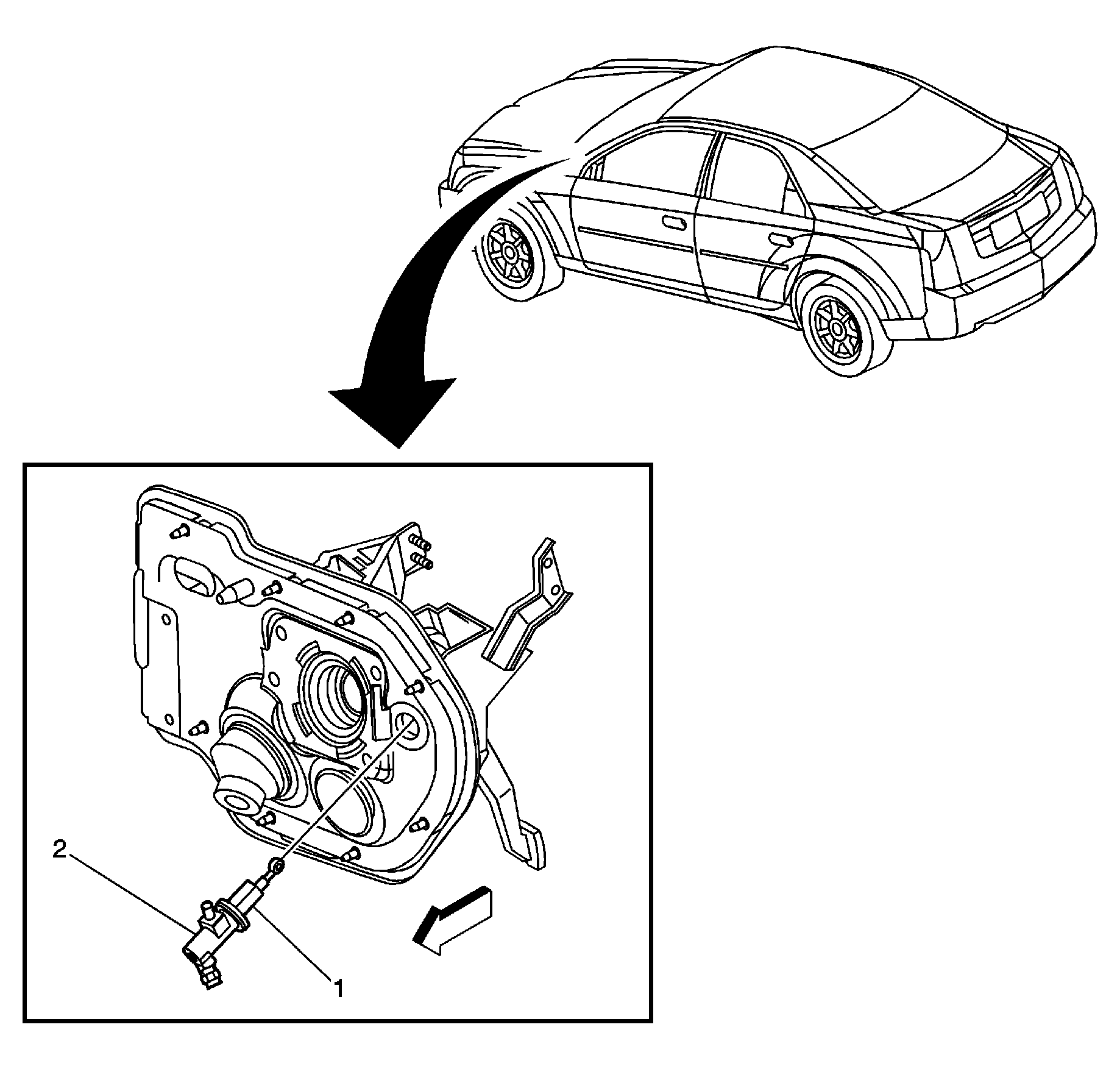 2

1