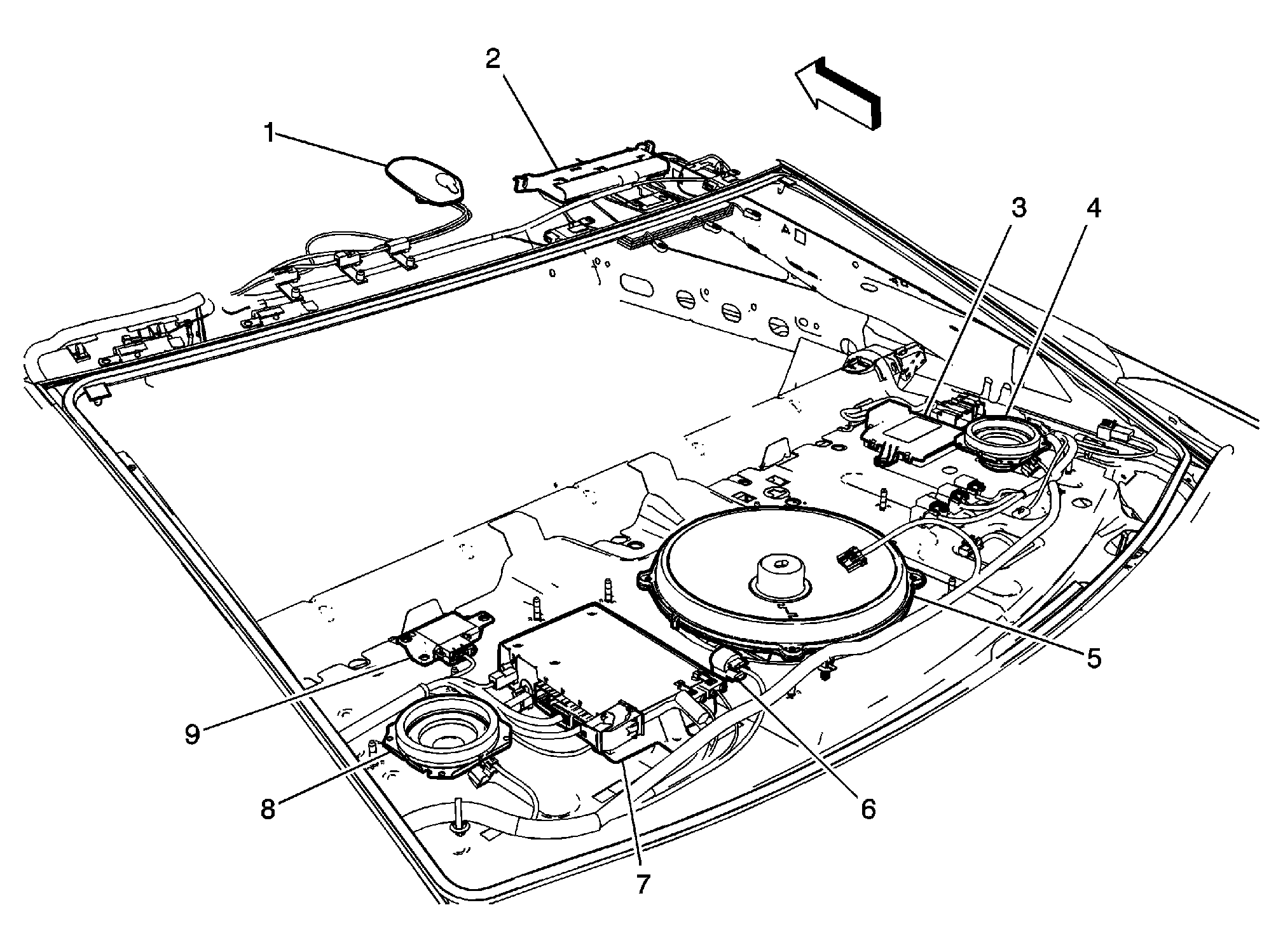 2
1
3
4
5
9
8
6
7