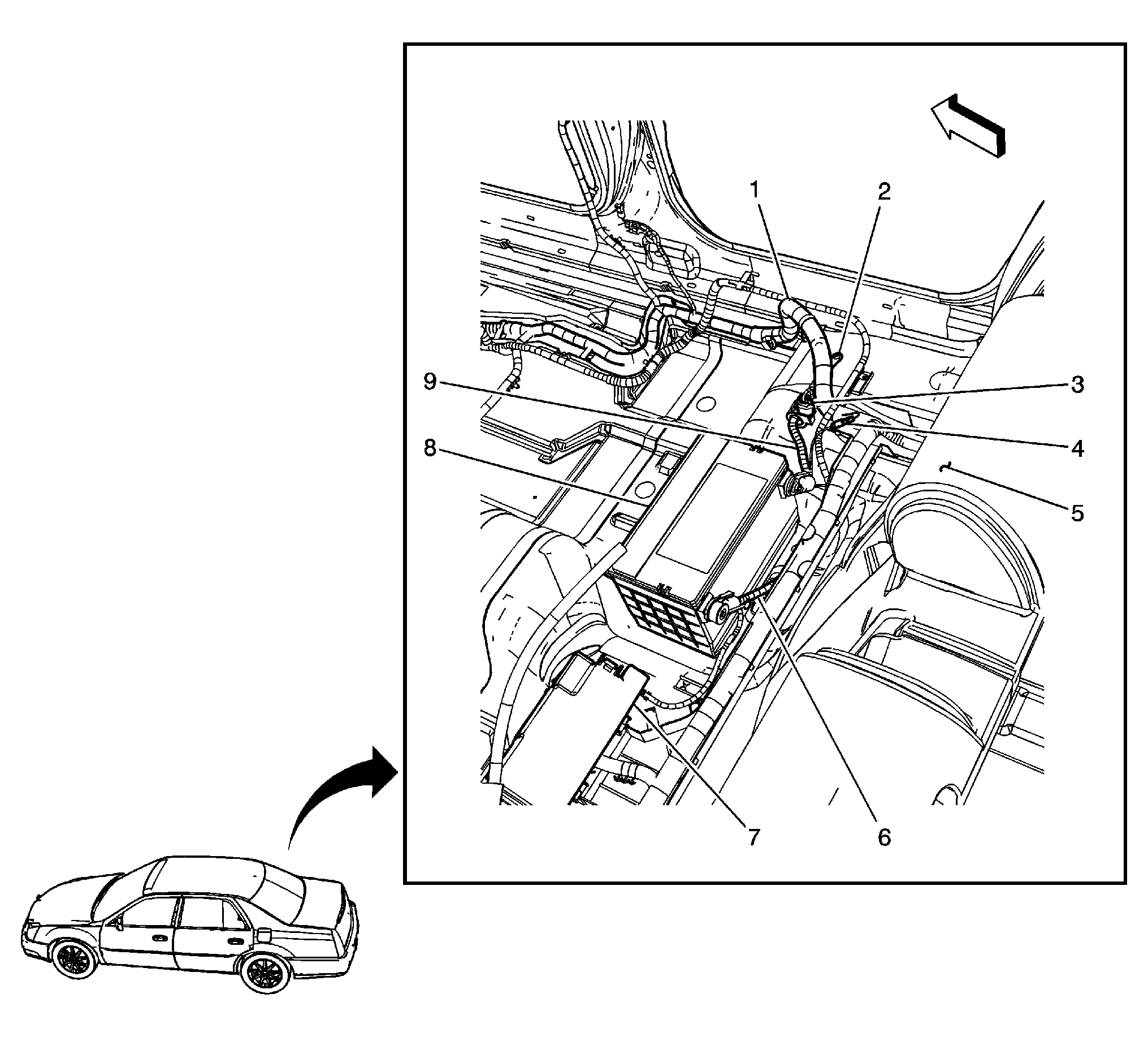 1
2
9
3
8
4
5
7
6