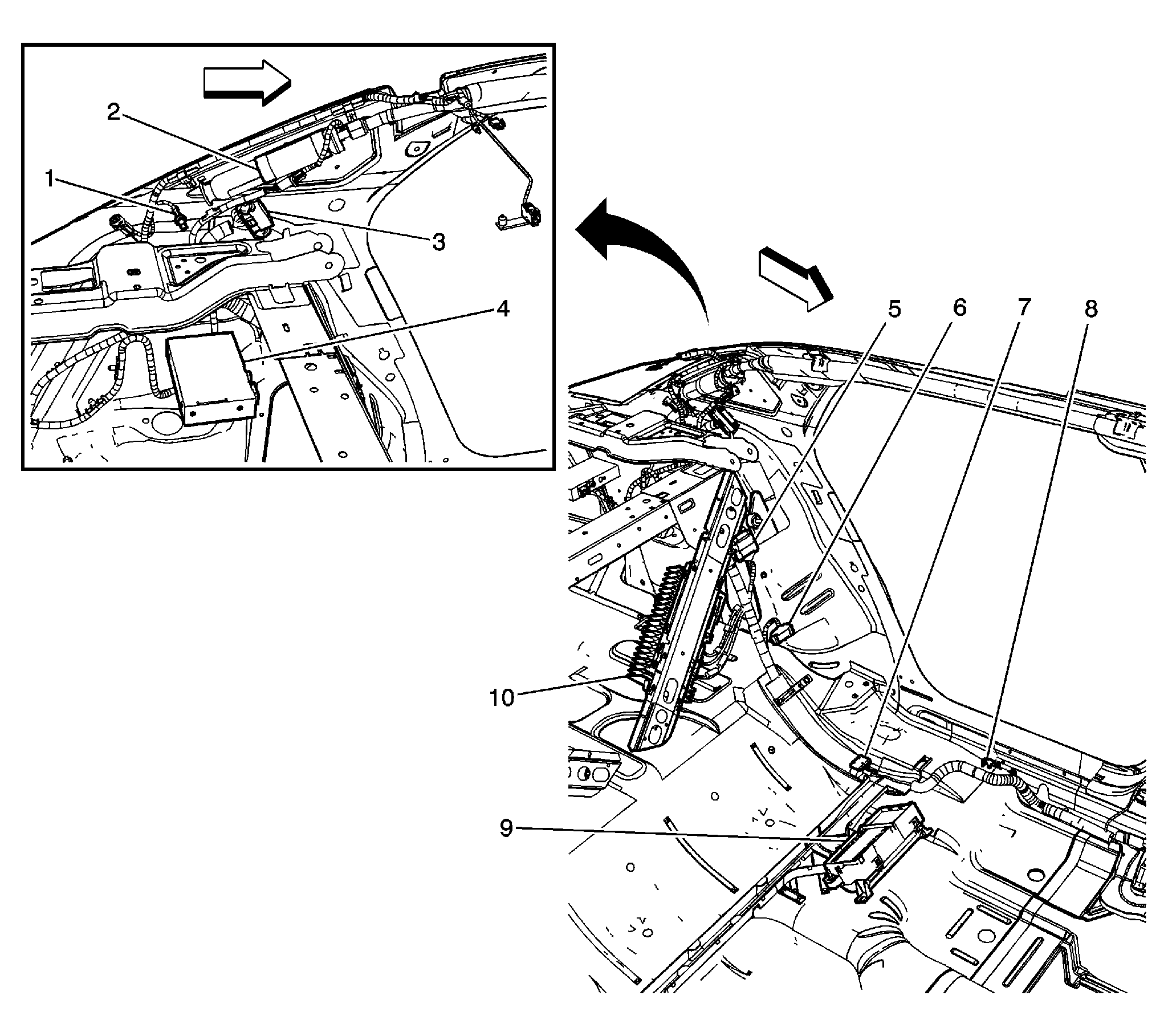 2
1
3
4
5
6
7
8
10
9