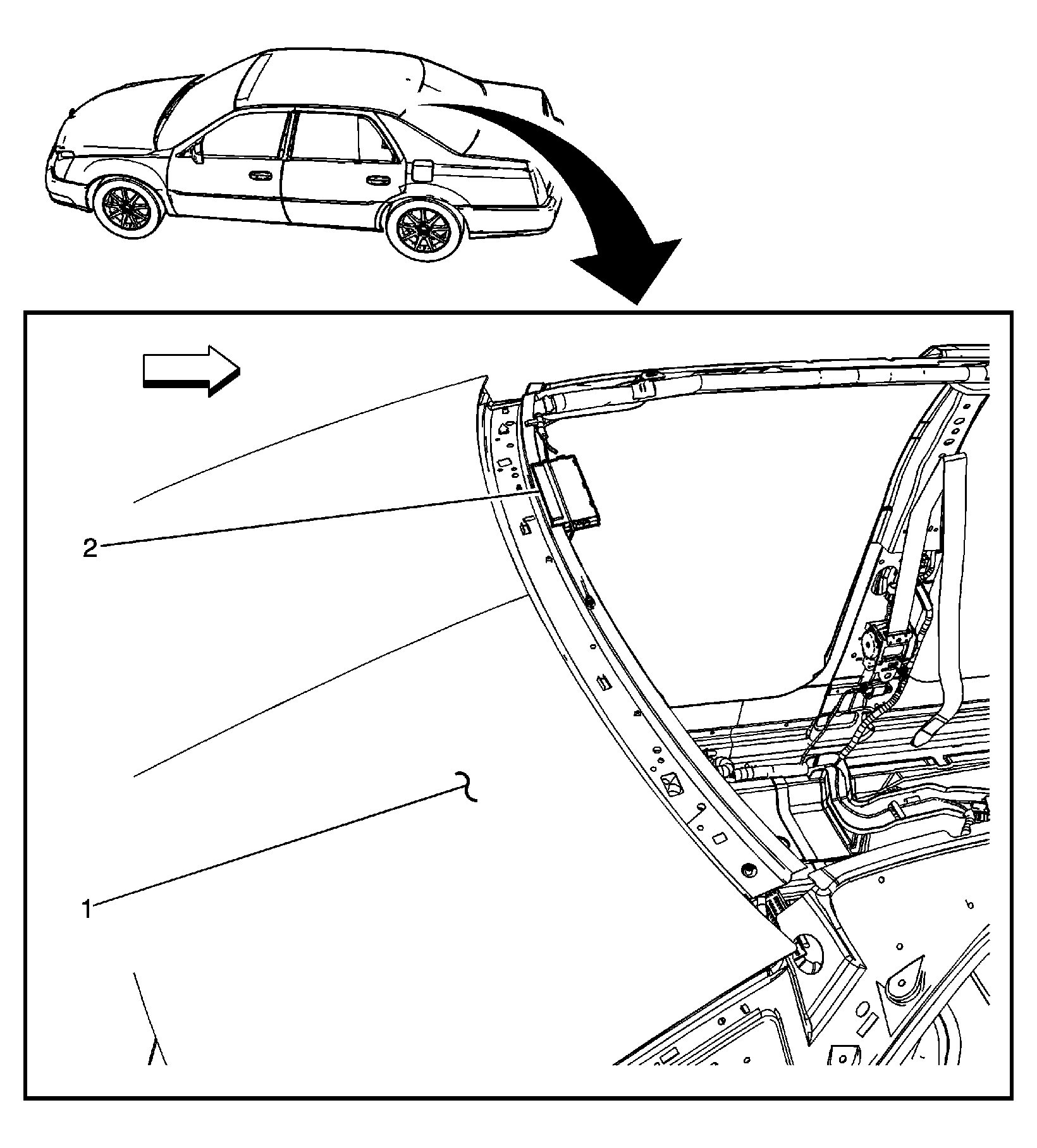 2

1