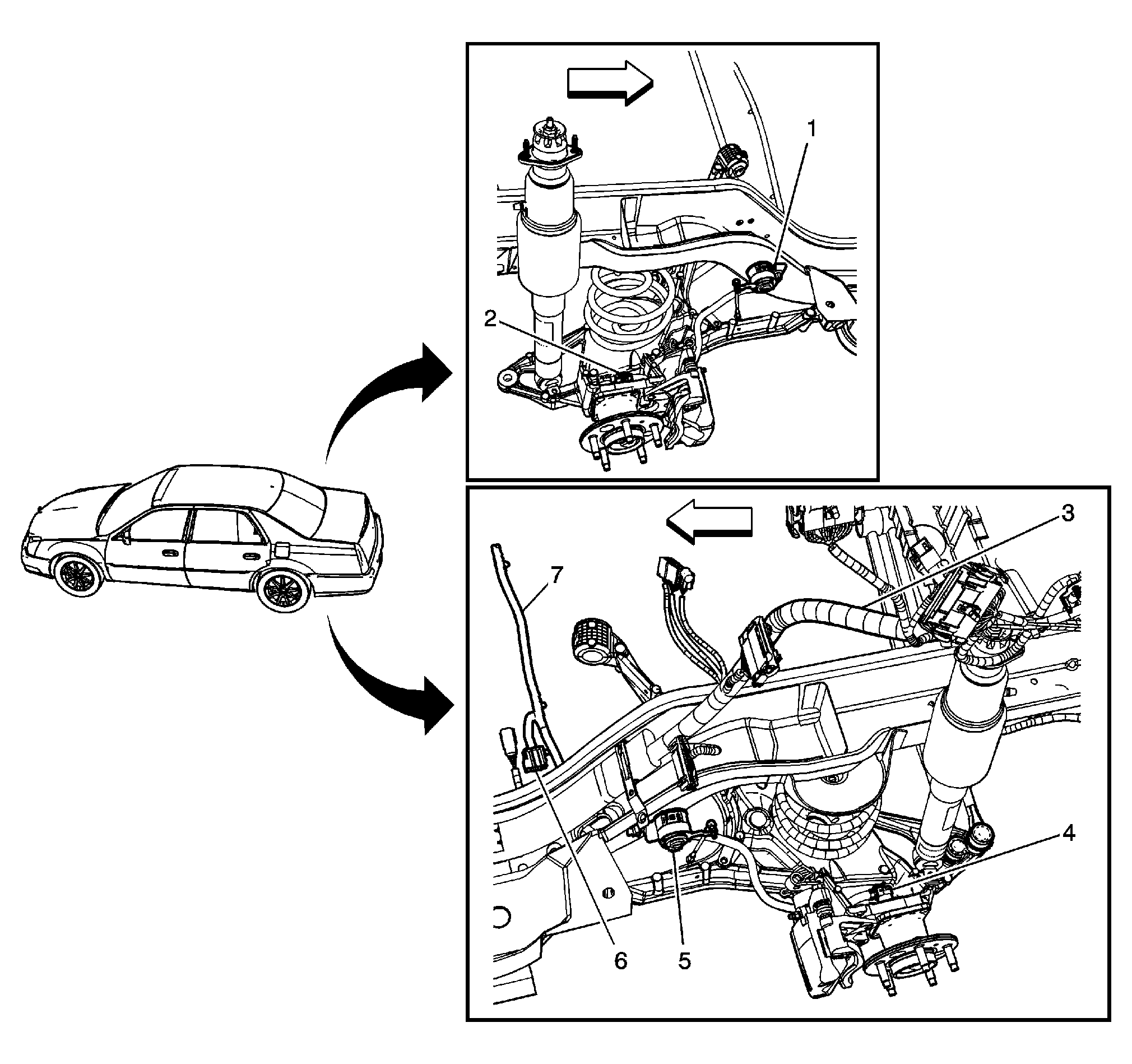 1
2
3
7
4
6
5