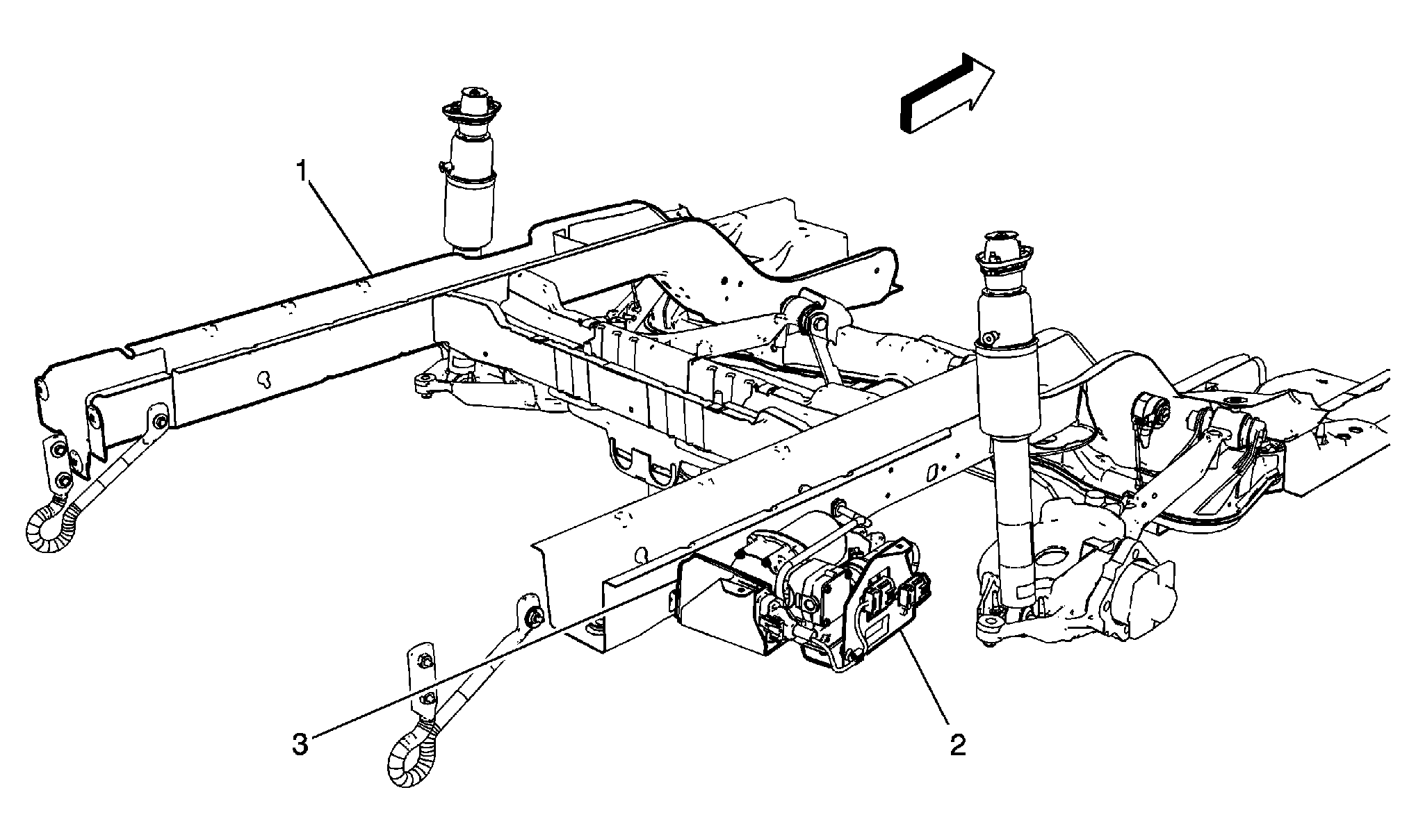 1

3

2