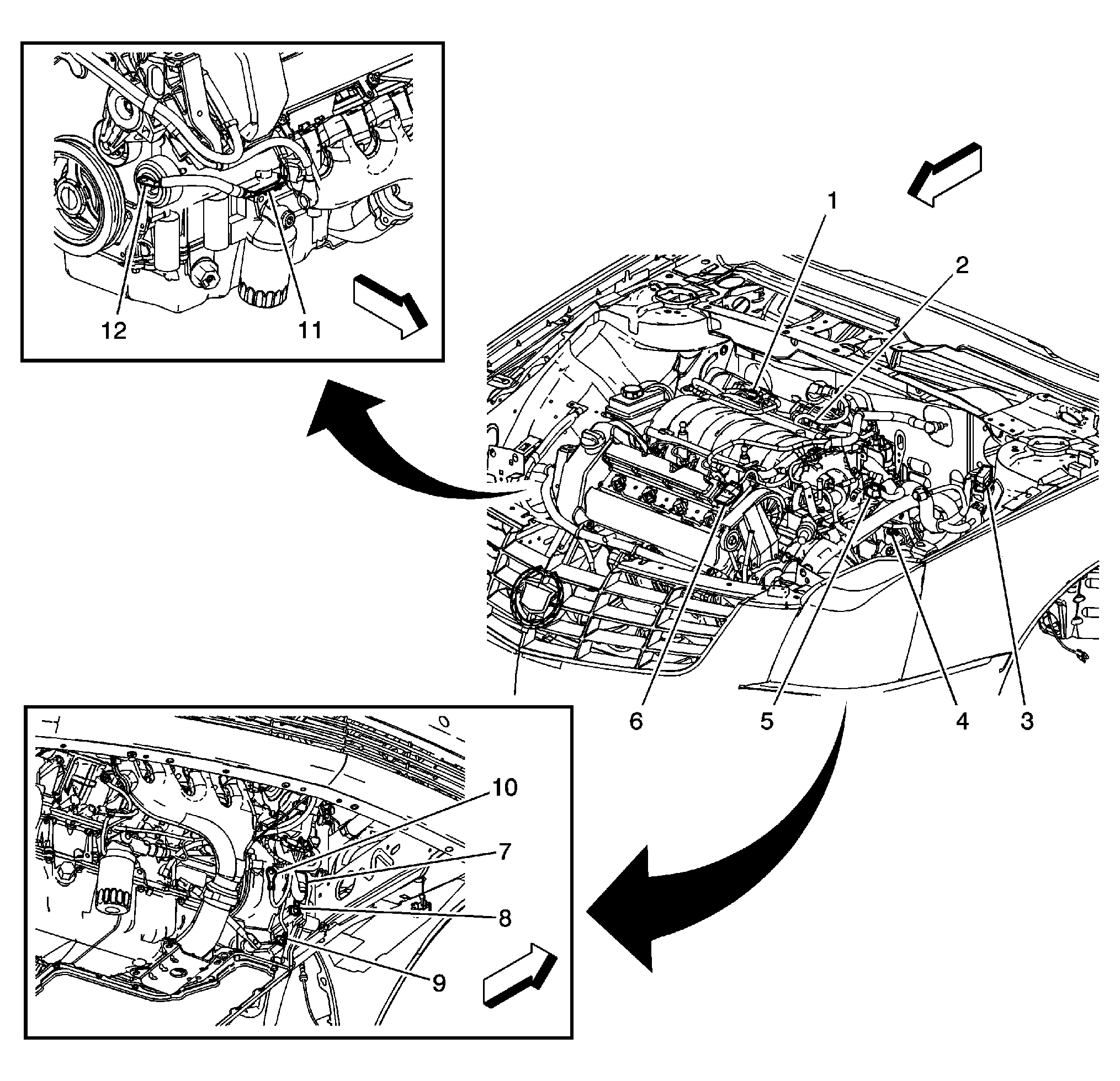 12
11
1
2
6
5
4
3
10
7
8
9