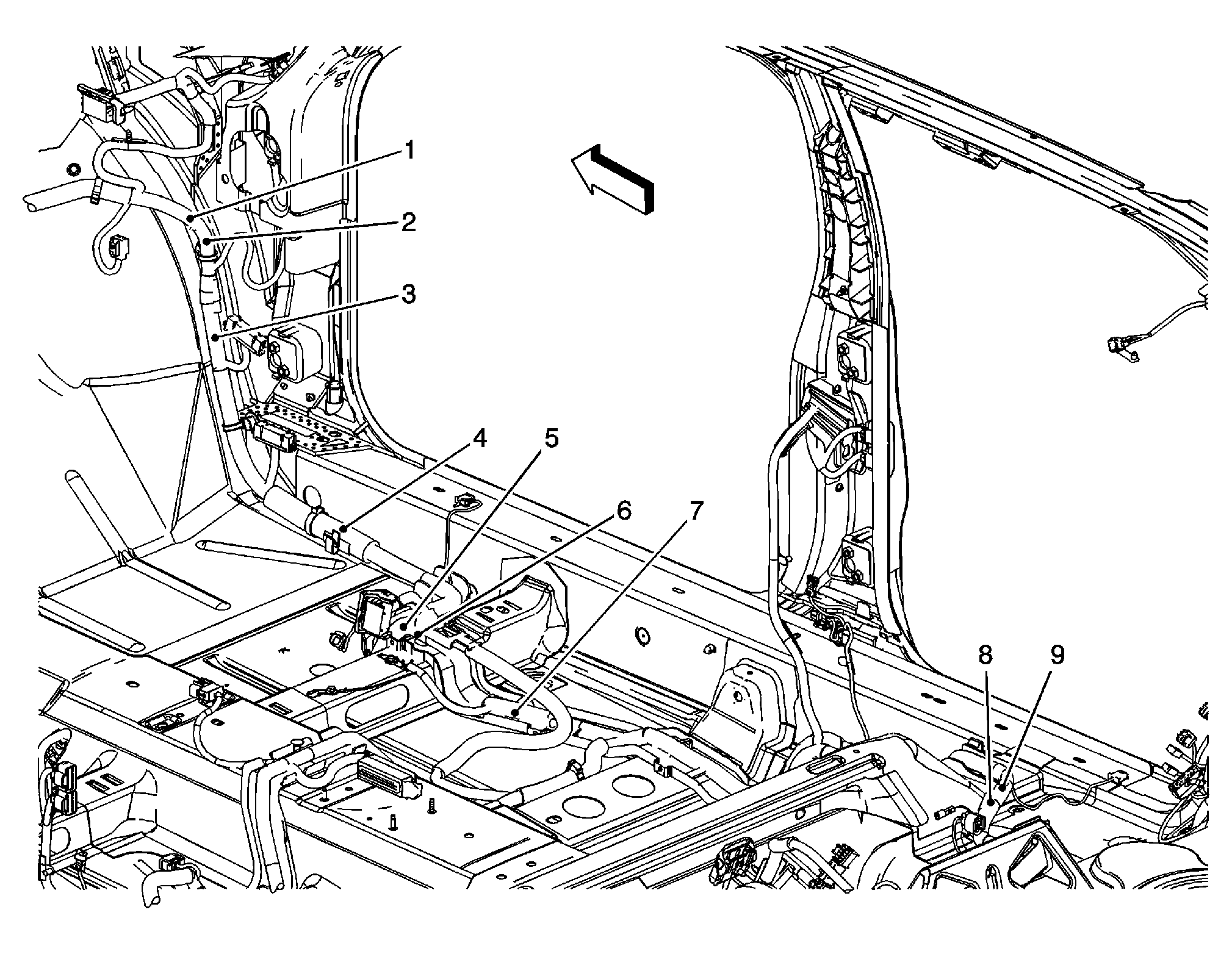 1
2
3
4
5
6
7
8
9