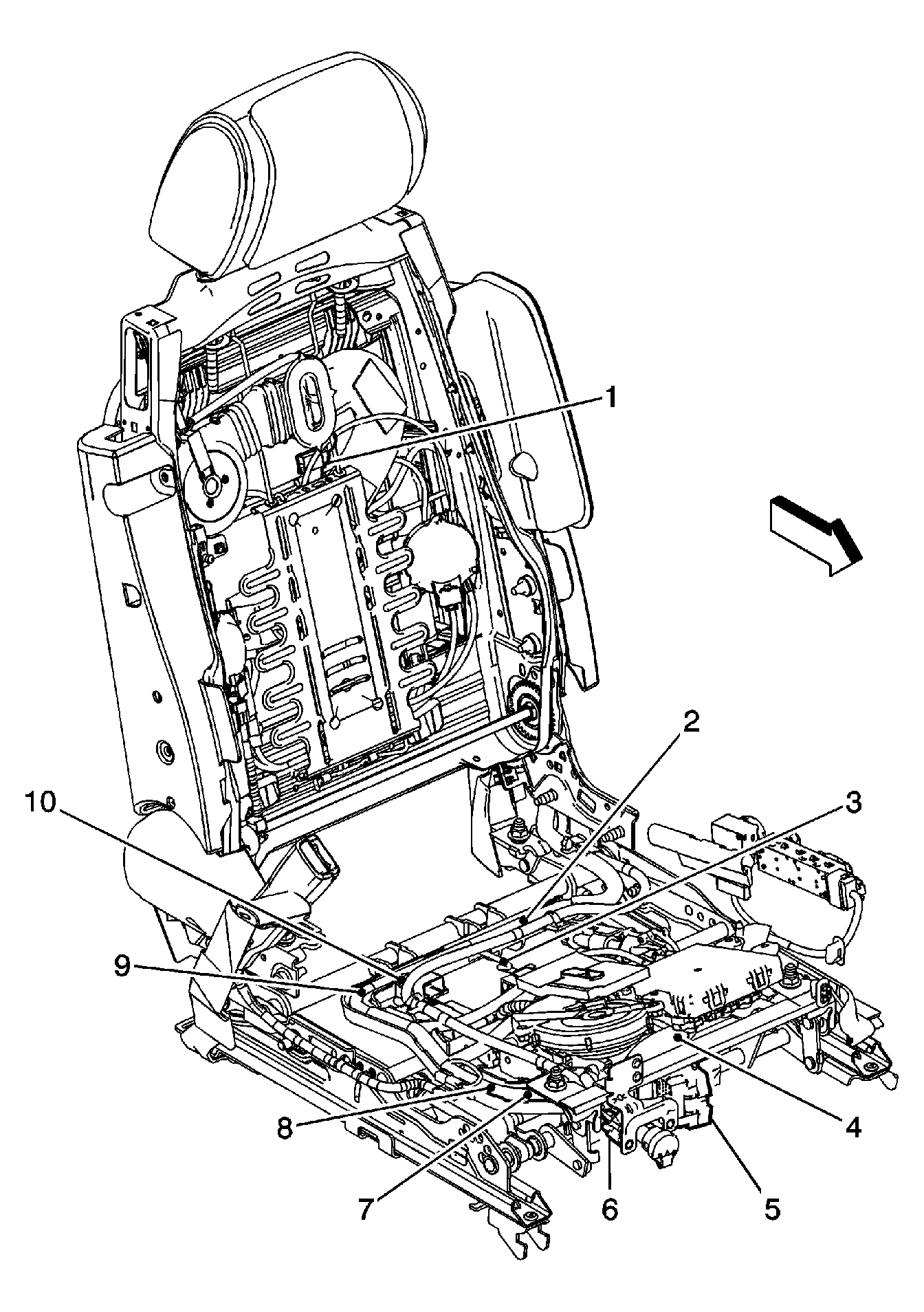 1
2
3
10
9
4
8
7
6
5