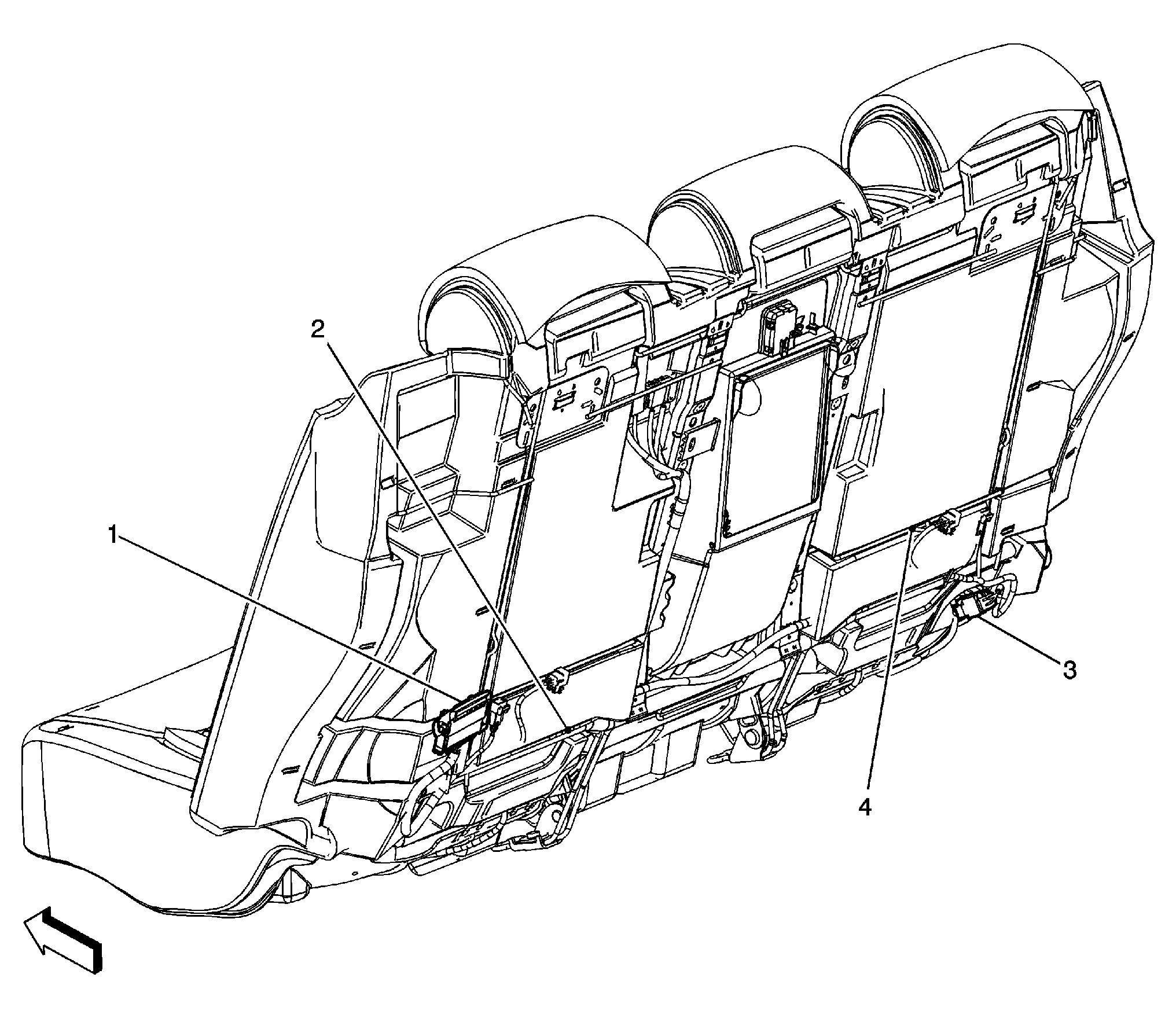 2

1

3

4